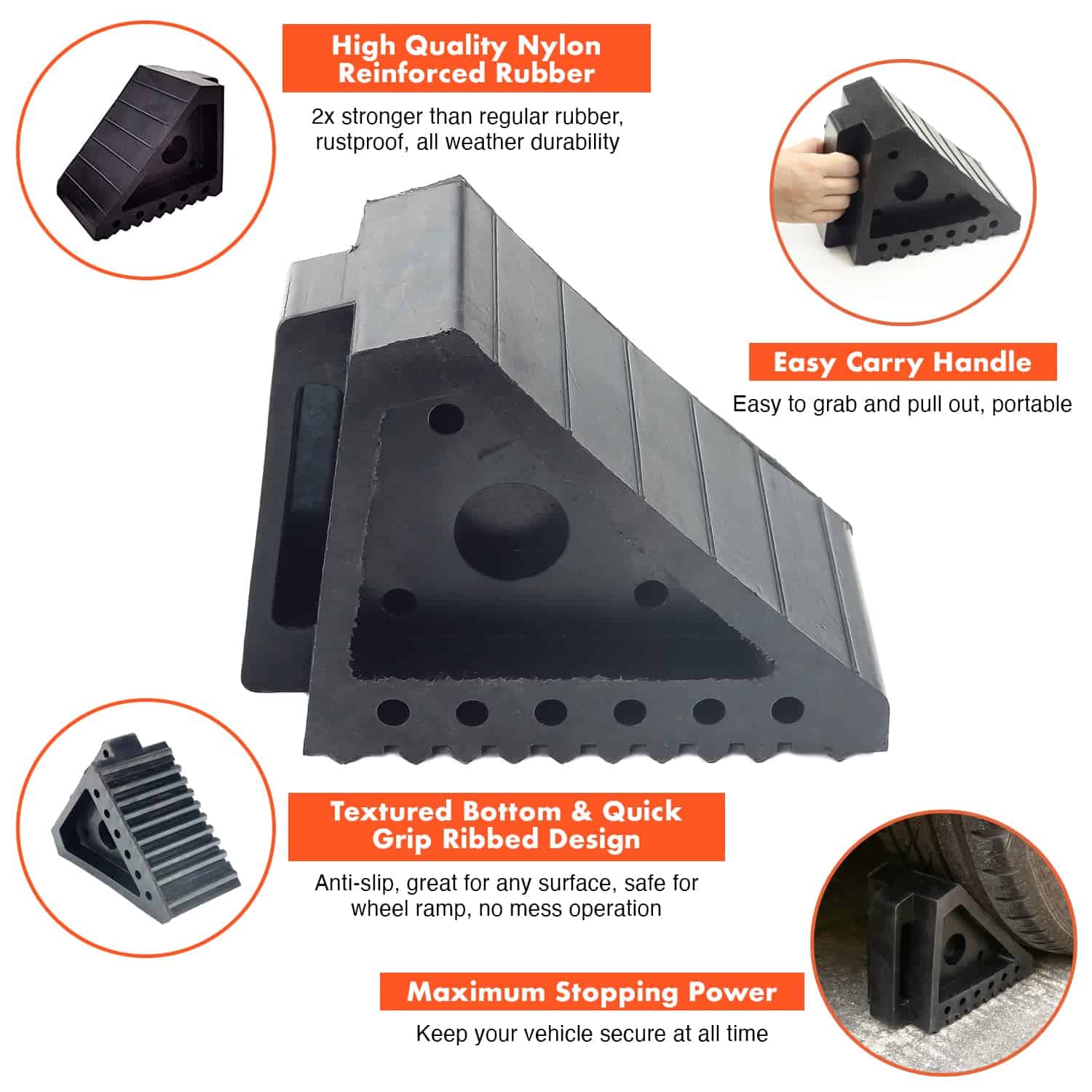 High Quality Nylon Reinforced Rubber

2x stronger than regular rubber, rustproof, all weather durability

Easy Carry Handle

Easy to grab and pull out, portable

Textured Bottom & Quick Grip Ribbed Design

Anti-slip, great for any surface, safe for wheel ramp, no mess operation

Maximum Stopping Power

Keep your vehicle secure at all time