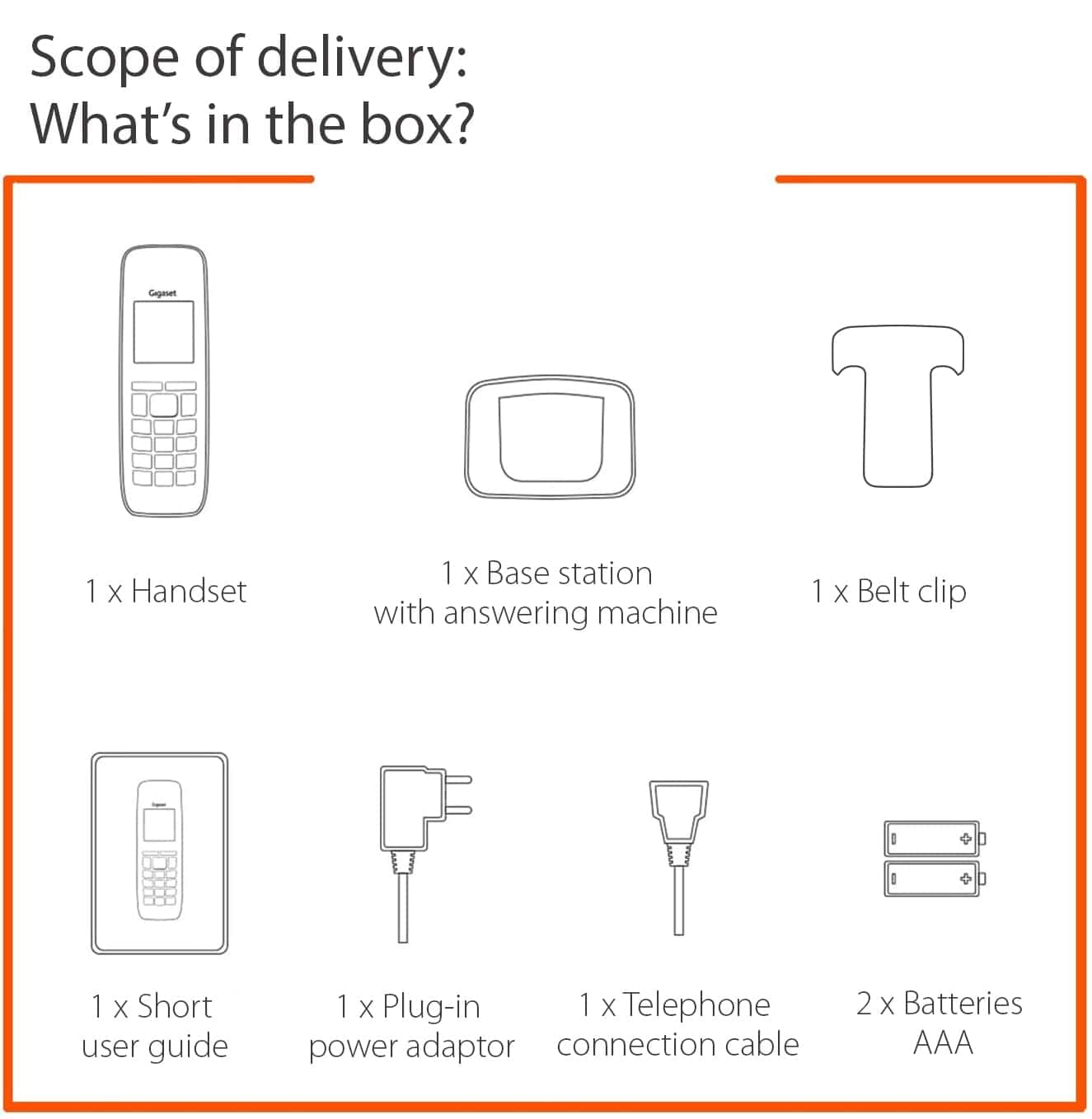 Scope of delivery:
What's in the box?

Gigaset

1 x Handset

1 x Base station with answering machine

1 x Belt clip

Gigaset

1 x Short user guide

1 x Plug-in power adaptor

1 x Telephone connection cable

2 x Batteries AAA