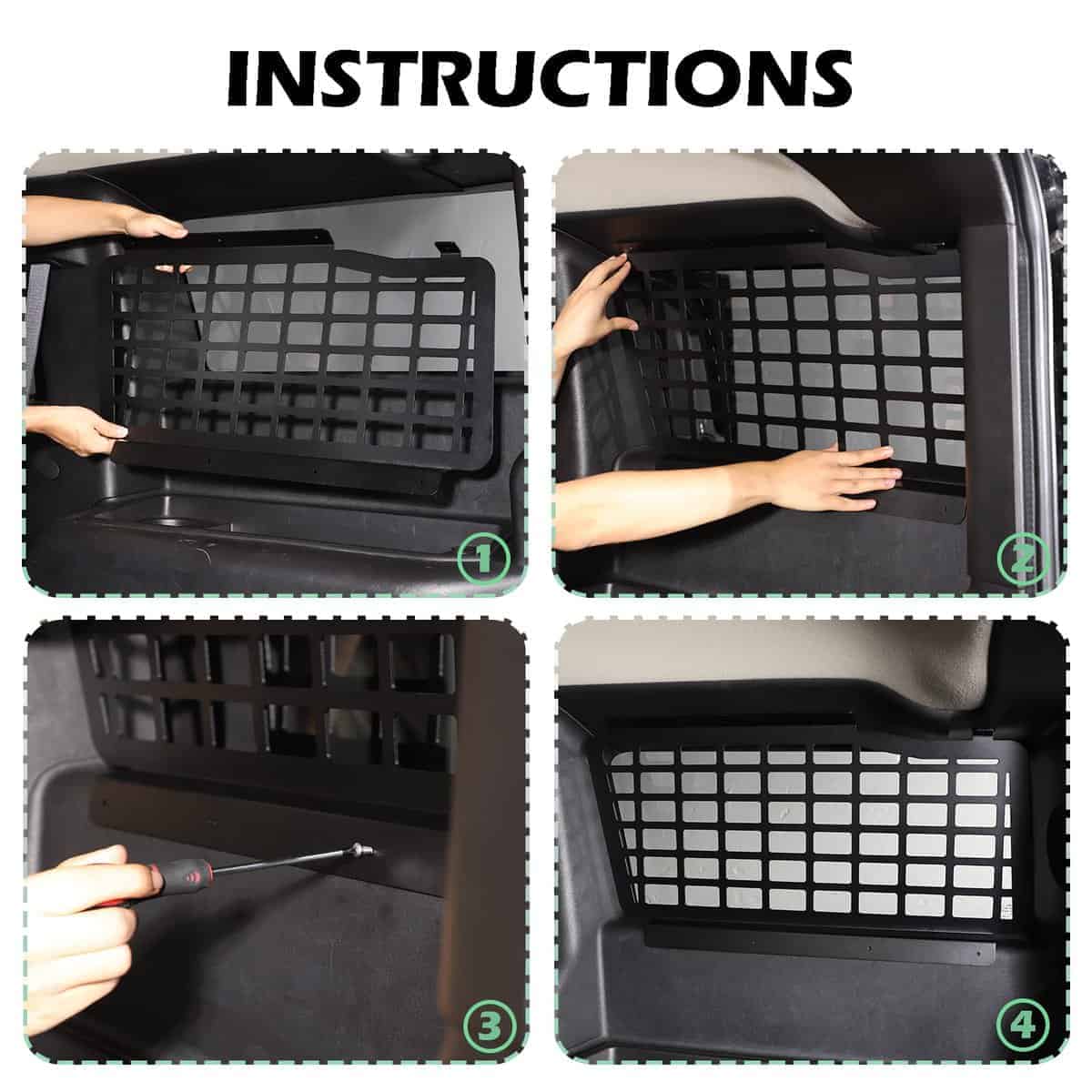 INSTRUCTIONS

1

2

3

4