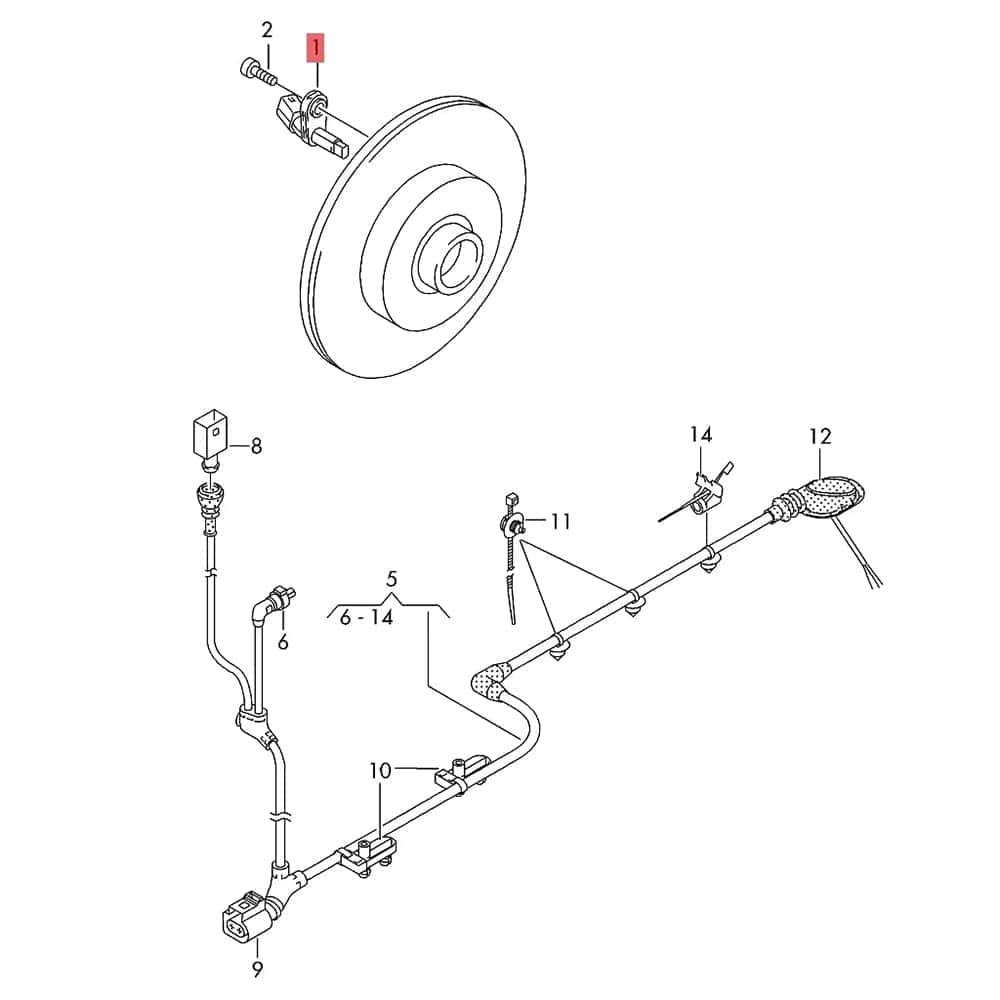 2
1
8
14
12
11
5
6 - 14
6
10
9