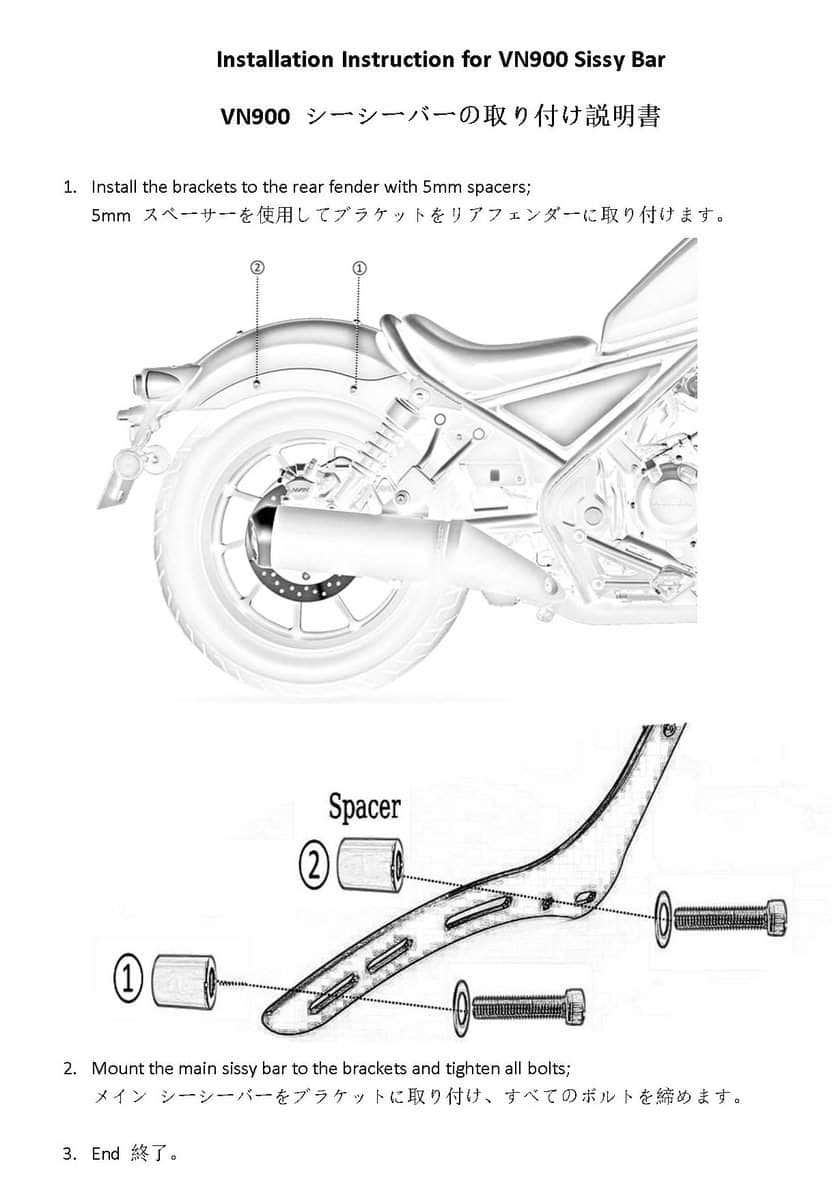 Installation Instruction for VN900 Sissy Bar

VN900 シーシーバーの取り付け説明書

1. Install the brackets to the rear fender with 5mm spacers;
5mm スペーサーを使用してブラケットをリアフェンダーに取り付けます。

②
①

Spacer
②
①

2. Mount the main sissy bar to the brackets and tighten all bolts;
メイン シーシーバーをブラケットに取り付け、すべてのボルトを締めます。

3. End 終了。