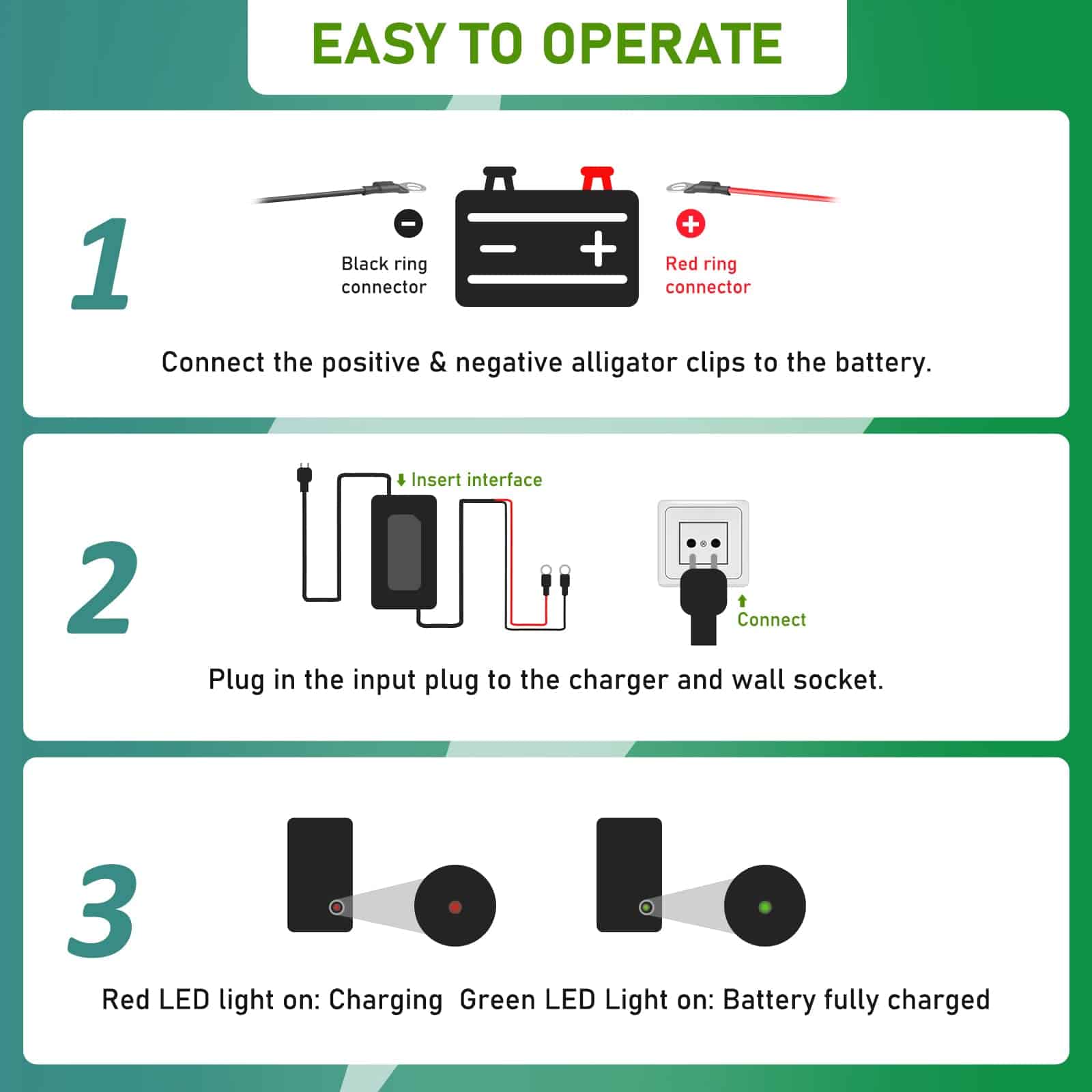 EASY TO OPERATE

1

Black ring connector

Red ring connector

Connect the positive & negative alligator clips to the battery.

2

Insert interface

Connect

Plug in the input plug to the charger and wall socket.

3

Red LED light on: Charging Green LED Light on: Battery fully charged