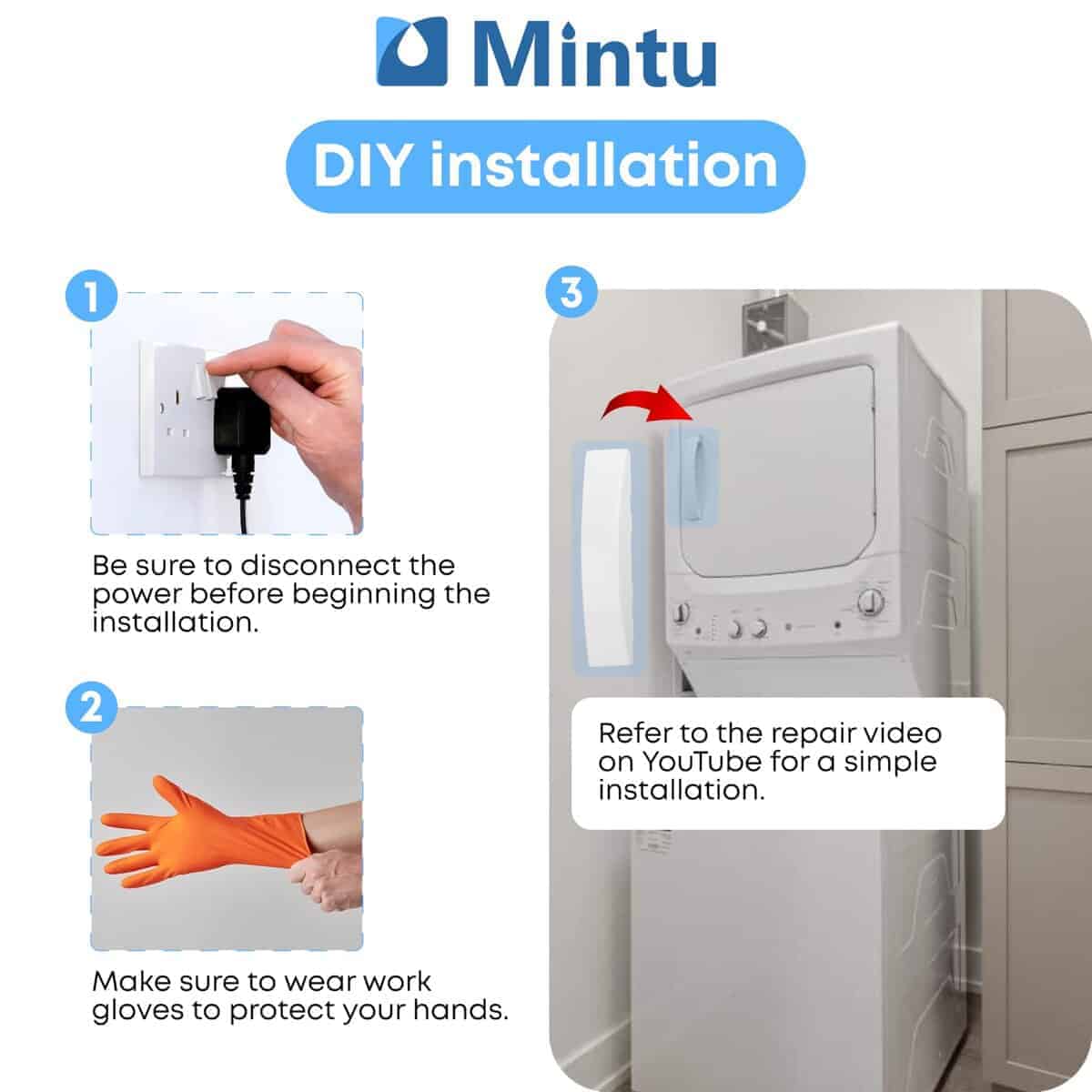 Mintu

DIY installation

1

Be sure to disconnect the power before beginning the installation.

2

Make sure to wear work gloves to protect your hands.

3

Refer to the repair video on YouTube for a simple installation.