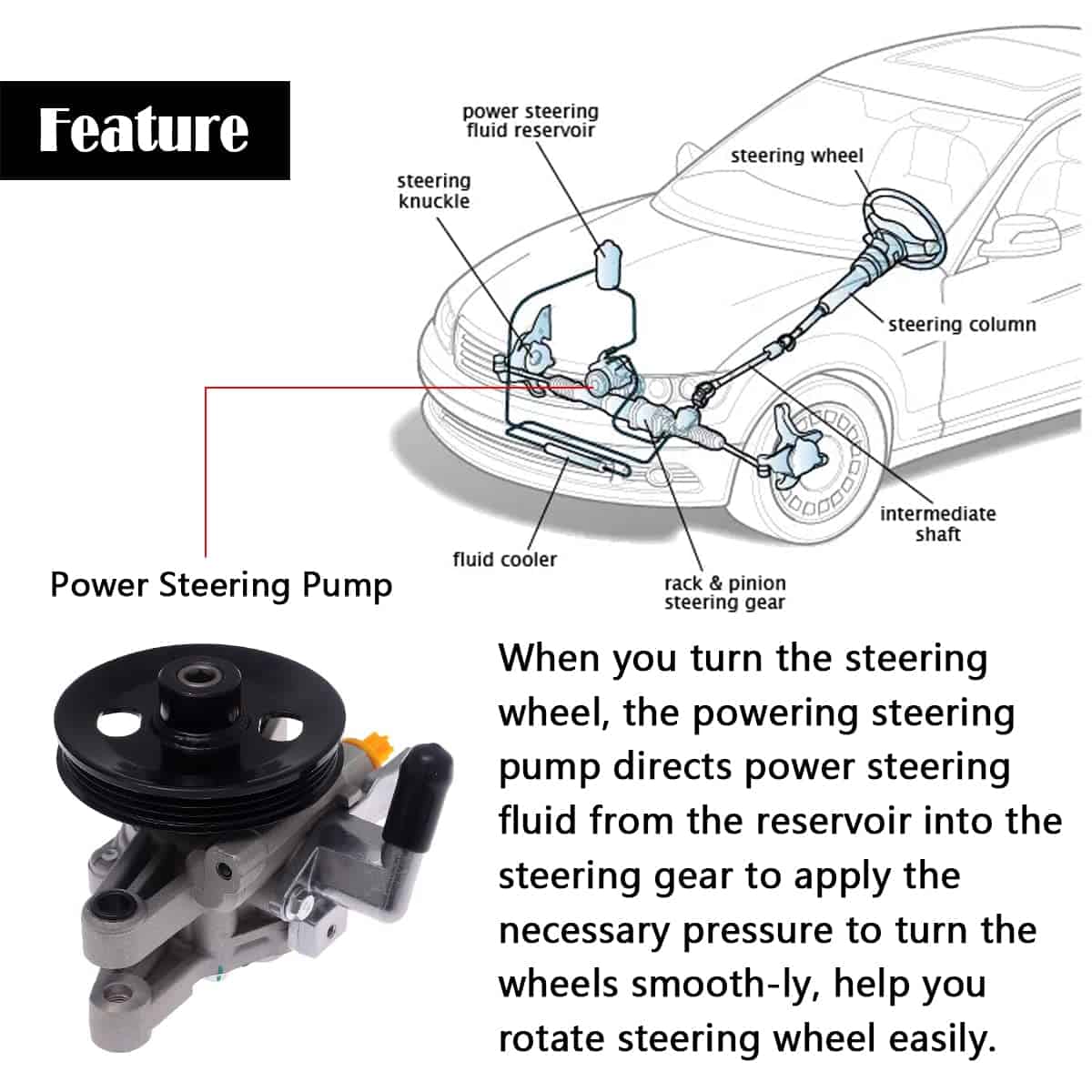 Feature

power steering fluid reservoir

steering knuckle

steering wheel

steering column

intermediate shaft

fluid cooler

rack & pinion steering gear

Power Steering Pump

When you turn the steering wheel, the powering steering pump directs power steering fluid from the reservoir into the steering gear to apply the necessary pressure to turn the wheels smooth-ly, help you rotate steering wheel easily.