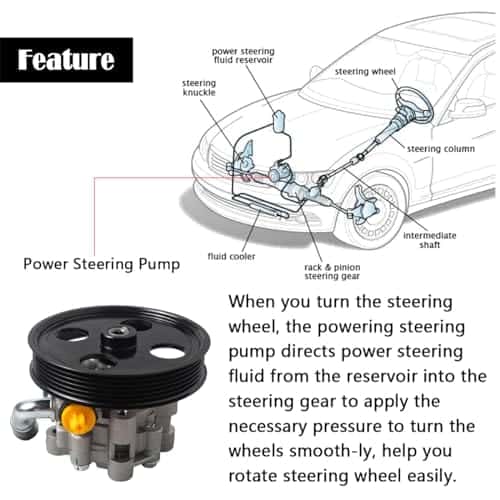 Feature

power steering fluid reservoir

steering knuckle

steering wheel

steering column

intermediate shaft

fluid cooler

rack & pinion steering gear

Power Steering Pump

When you turn the steering wheel, the powering steering pump directs power steering fluid from the reservoir into the steering gear to apply the necessary pressure to turn the wheels smooth-ly, help you rotate steering wheel easily.