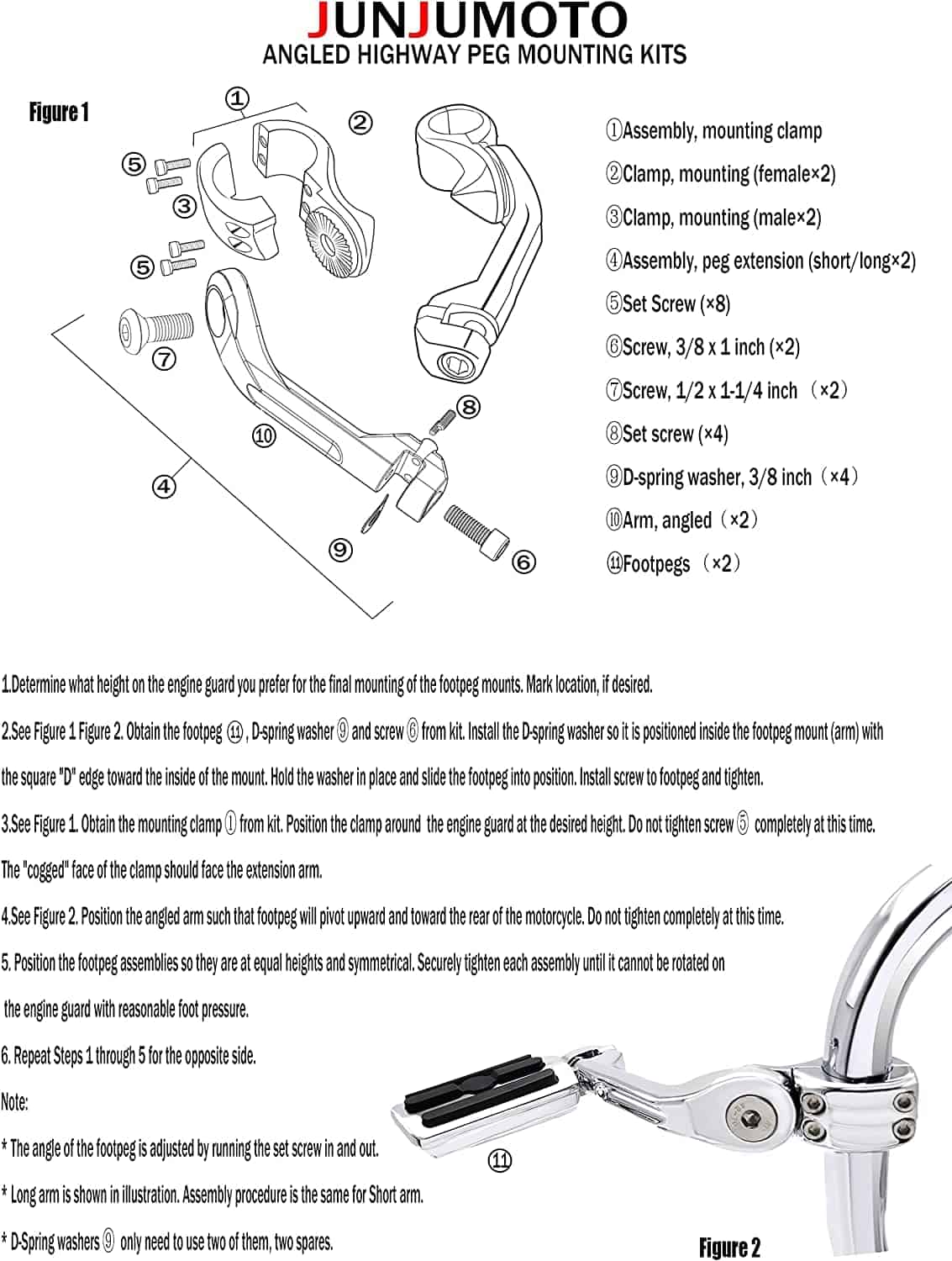 JUNJUMOTO
ANGLED HIGHWAY PEG MOUNTING KITS

Figure 1

①
②
⑤
③
⑤
⑦
⑧
⑩
④
⑨
⑥

①Assembly, mounting clamp
②Clamp, mounting (female×2)
③Clamp, mounting (male×2)
④Assembly, peg extension (short/long×2)
⑤Set Screw (×8)
⑥Screw, 3/8 x 1 inch (×2)
⑦Screw, 1/2 x 1-1/4 inch （×2）
⑧Set screw (×4)
⑨D-spring washer, 3/8 inch（×4）
⑩Arm, angled（×2）
⑪Footpegs （×2）

1.Determine what height on the engine guard you prefer for the final mounting of the footpeg mounts. Mark location, if desired.

2.See Figure 1 Figure 2. Obtain the footpeg ⑪ , D-spring washer ⑨ and screw ⑥ from kit. Install the D-spring washer so it is positioned inside the footpeg mount (arm) with the square "D" edge toward the inside of the mount. Hold the washer in place and slide the footpeg into position. Install screw to footpeg and tighten.

3.See Figure 1. Obtain the mounting clamp ① from kit. Position the clamp around the engine guard at the desired height. Do not tighten screw ⑤ completely at this time. The "cogged" face of the clamp should face the extension arm.

4.See Figure 2. Position the angled arm such that footpeg will pivot upward and toward the rear of the motorcycle. Do not tighten completely at this time.

5. Position the footpeg assemblies so they are at equal heights and symmetrical. Securely tighten each assembly until it cannot be rotated on the engine guard with reasonable foot pressure.

6. Repeat Steps 1 through 5 for the opposite side.

Note:

* The angle of the footpeg is adjusted by running the set screw in and out.

* Long arm is shown in illustration. Assembly procedure is the same for Short arm.

* D-Spring washers ⑨ only need to use two of them, two spares.

⑪

Figure 2