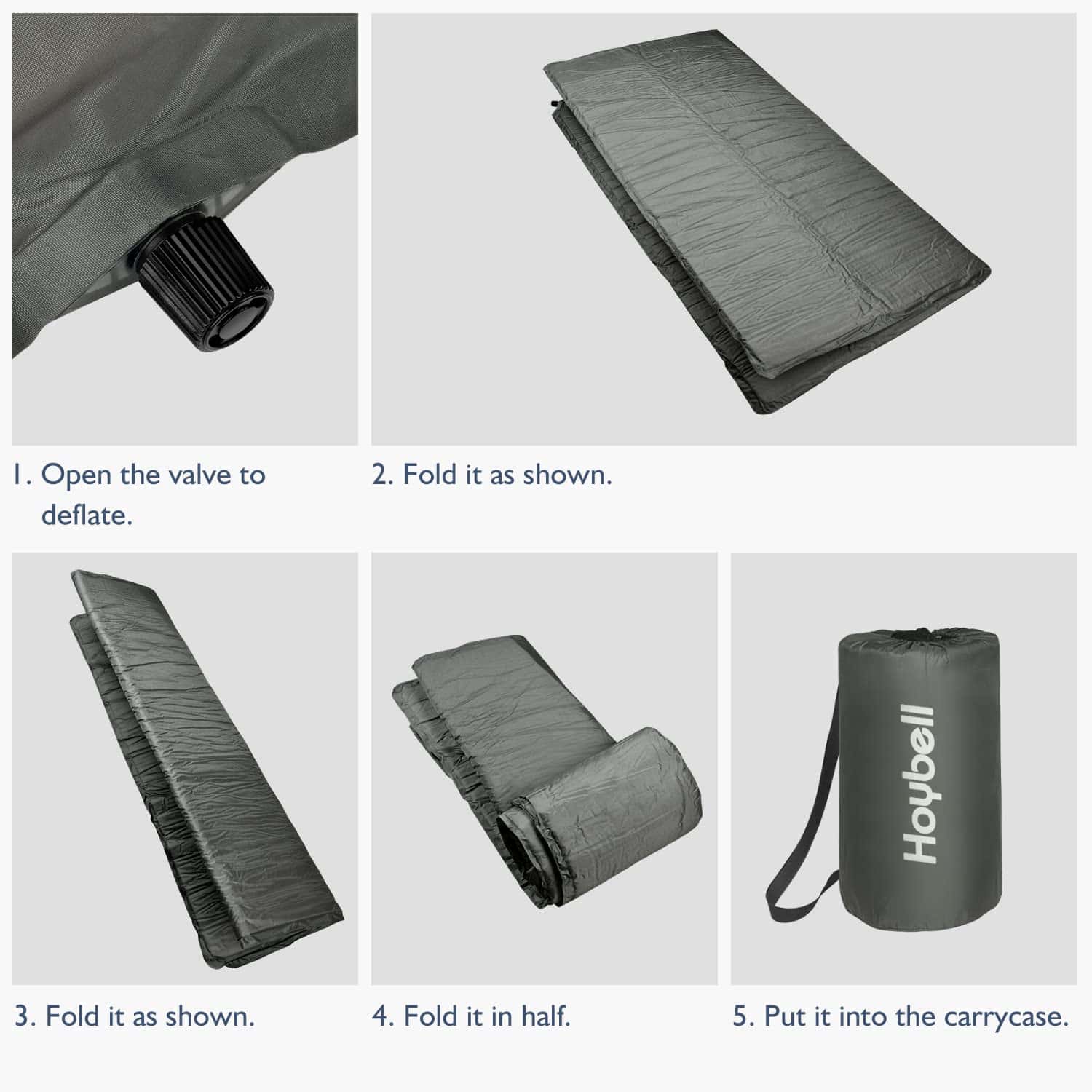 1. Open the valve to deflate.

2. Fold it as shown.

3. Fold it as shown.

4. Fold it in half.

Hoybell

5. Put it into the carrycase.