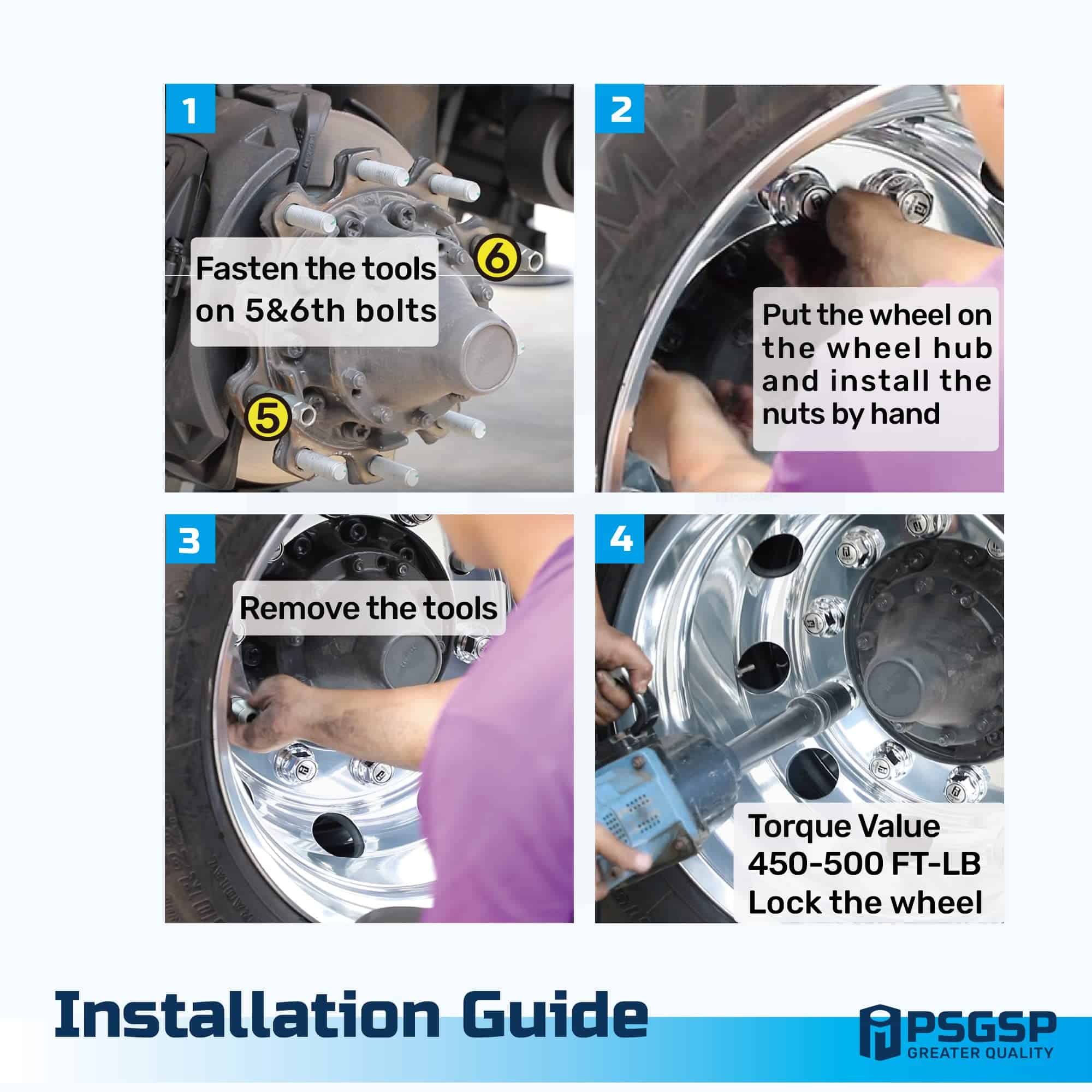 1

Fasten the tools on 5&6th bolts

6

5

2

Put the wheel on the wheel hub and install the nuts by hand

3

Remove the tools

4

Torque Value 450-500 FT-LB Lock the wheel

Installation Guide

PSGSP
GREATER QUALITY