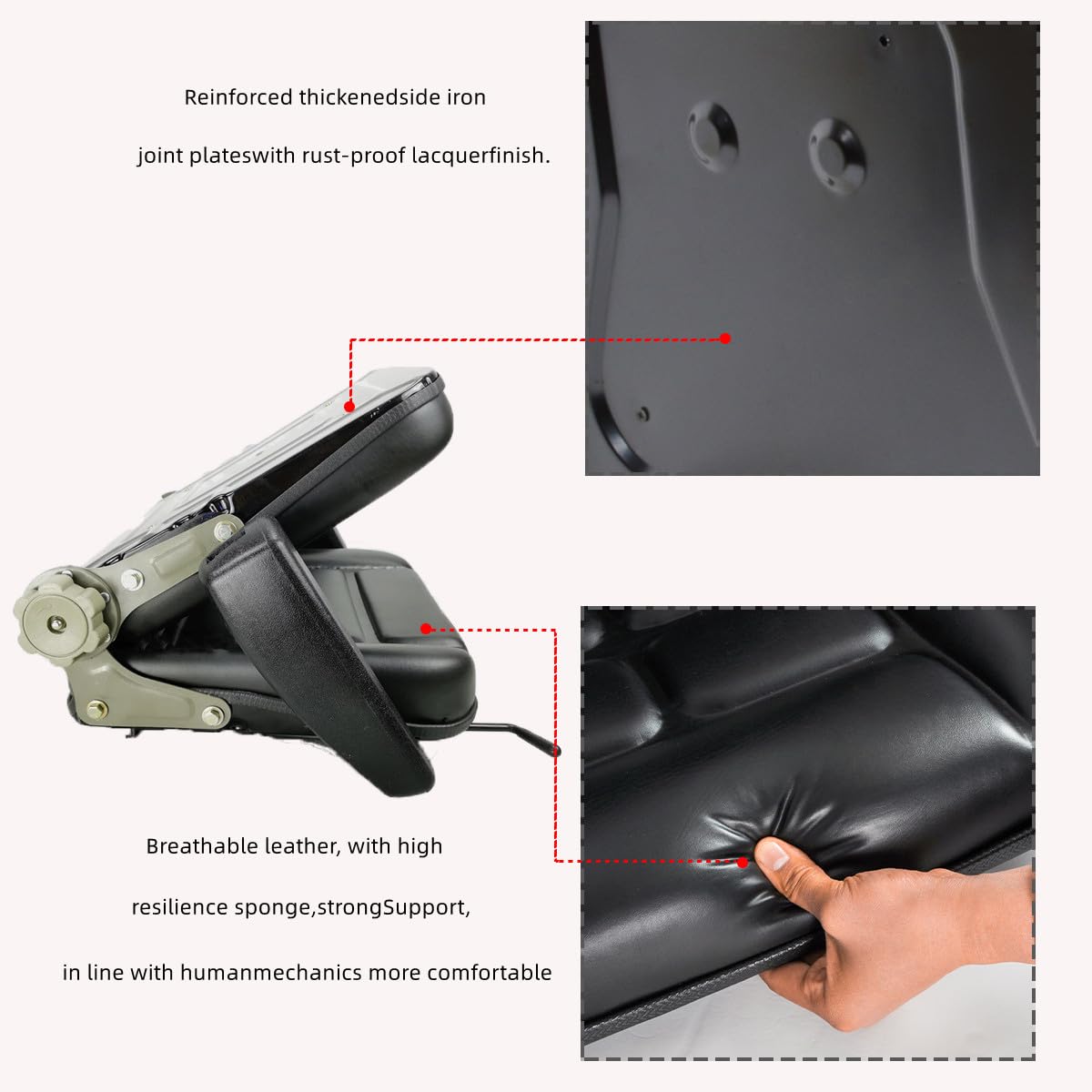 Reinforced thickenedside iron

joint plateswith rust-proof lacquerfinish.

Breathable leather, with high

resilience sponge,strongSupport,

in line with humanmechanics more comfortable