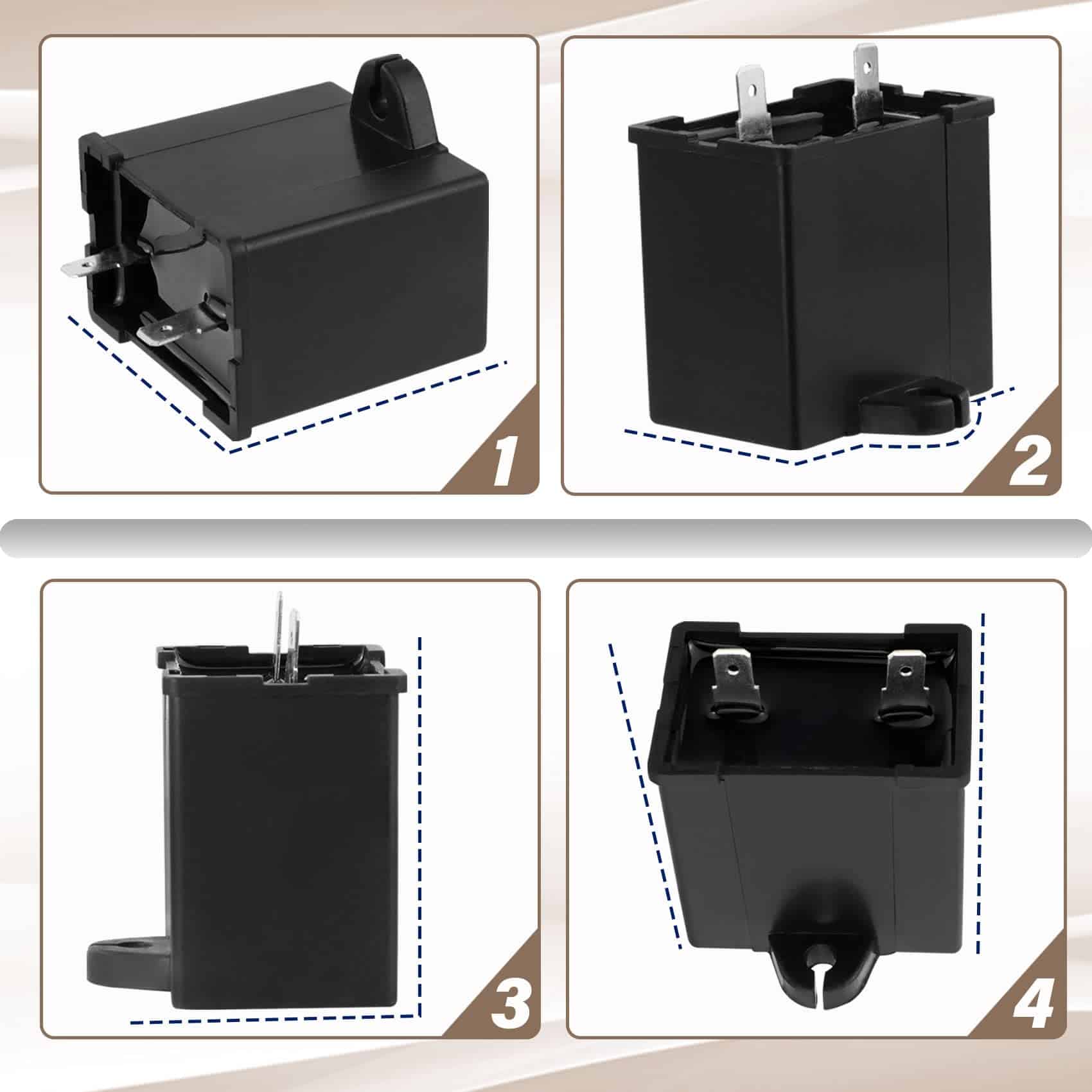 1

2

3

4