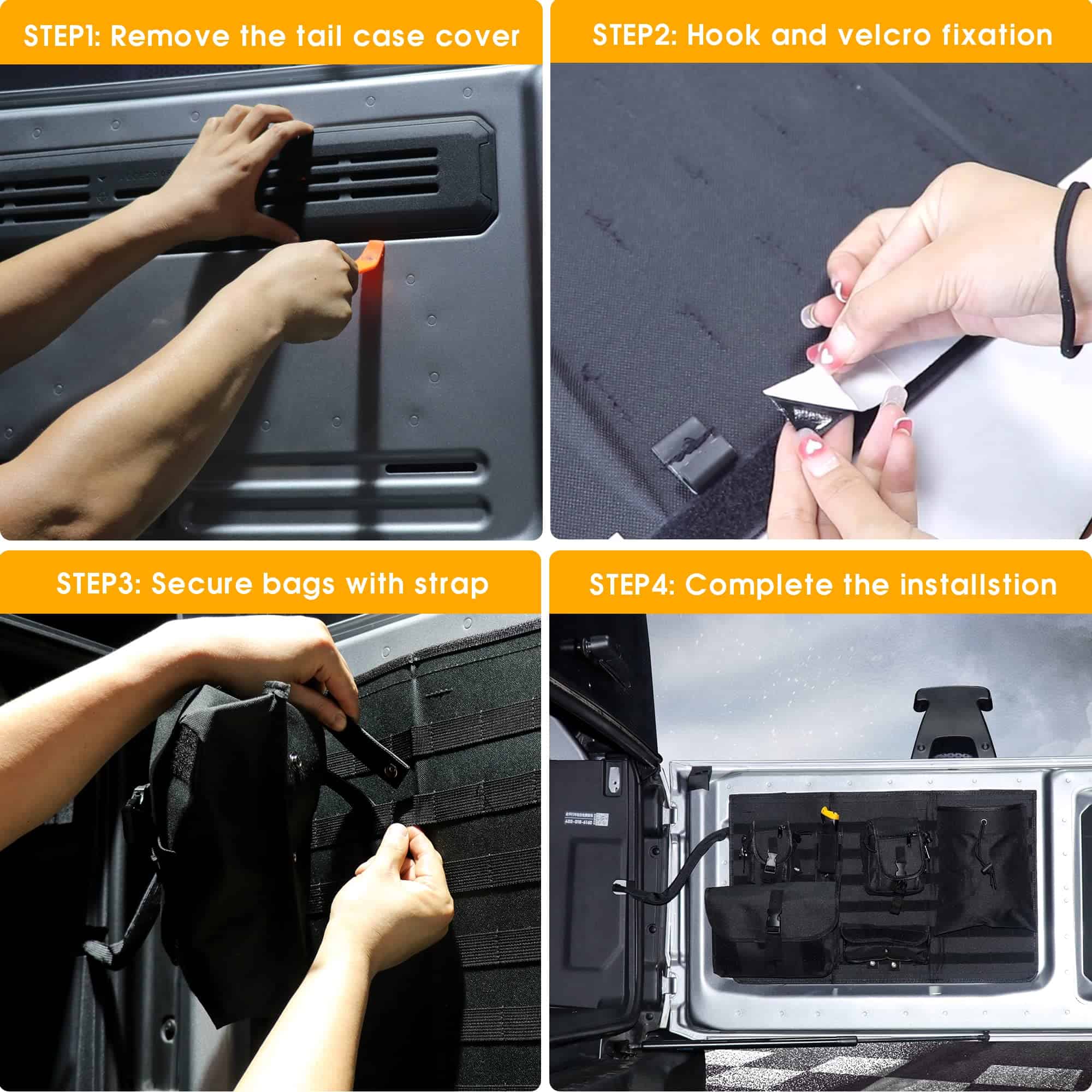 STEP1: Remove the tail case cover

STEP2: Hook and velcro fixation

STEP3: Secure bags with strap

STEP4: Complete the installstion