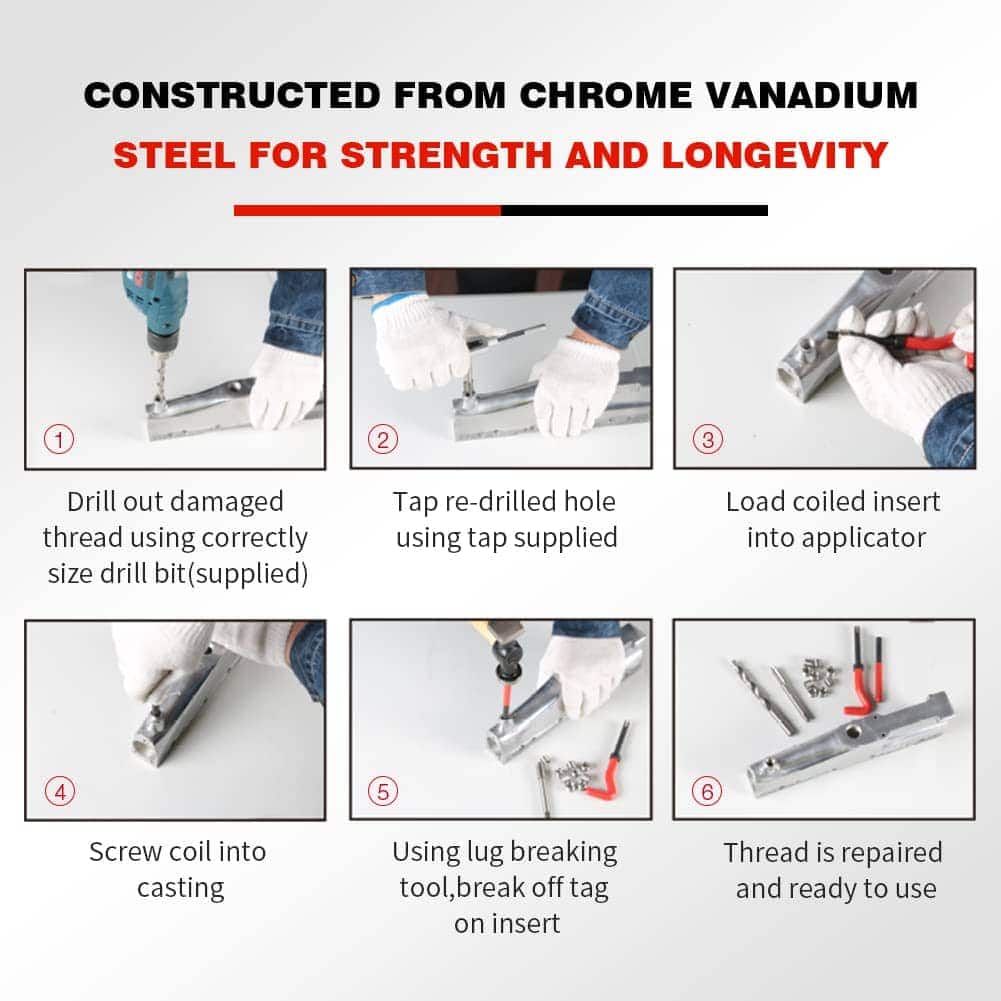 CONSTRUCTED FROM CHROME VANADIUM
STEEL FOR STRENGTH AND LONGEVITY

①

Drill out damaged thread using correctly size drill bit(supplied)

②

Tap re-drilled hole using tap supplied

③

Load coiled insert into applicator

④

Screw coil into casting

⑤

Using lug breaking tool,break off tag on insert

⑥

Thread is repaired and ready to use