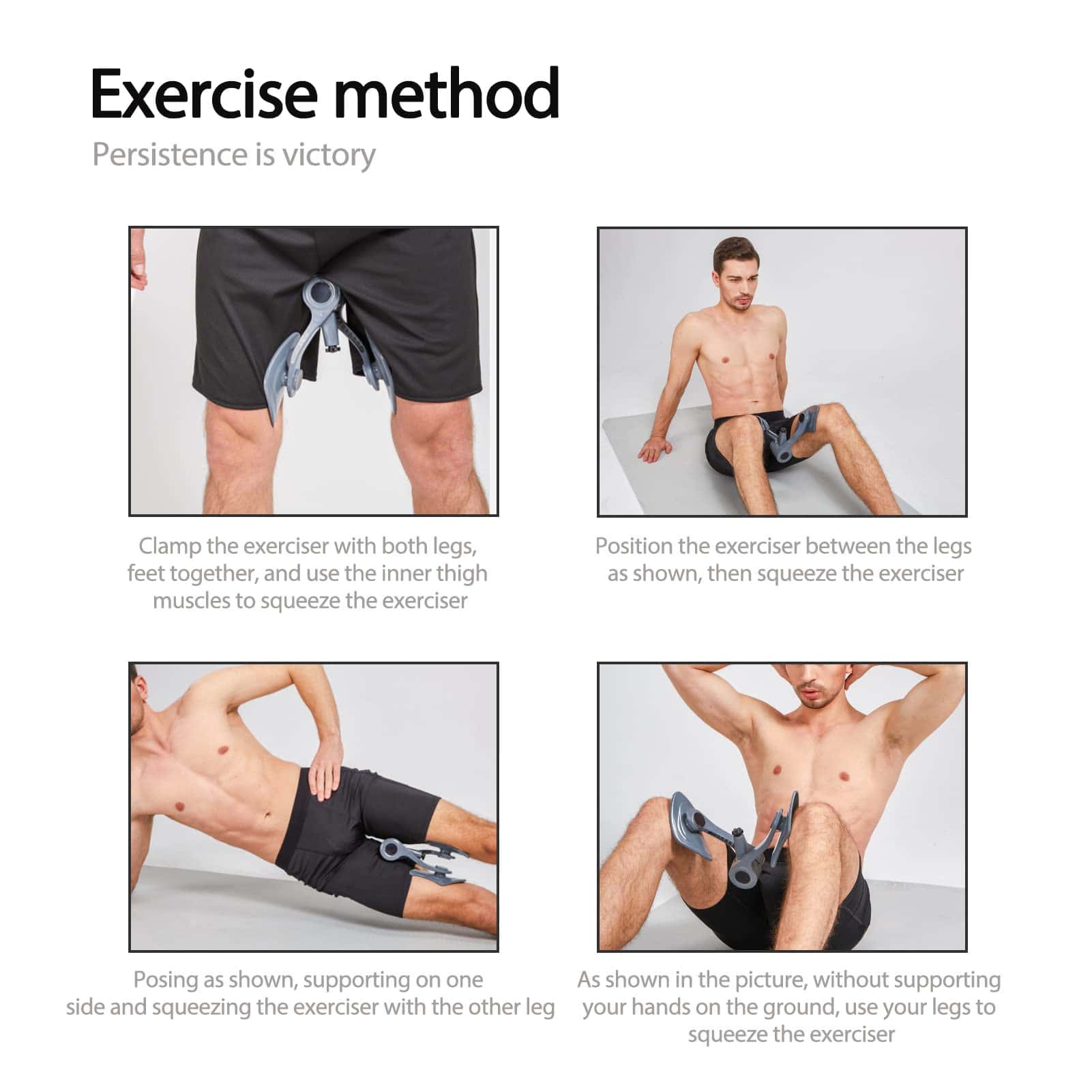 Exercise method

Persistence is victory

Clamp the exerciser with both legs, feet together, and use the inner thigh muscles to squeeze the exerciser

Position the exerciser between the legs as shown, then squeeze the exerciser

Posing as shown, supporting on one side and squeezing the exerciser with the other leg

As shown in the picture, without supporting your hands on the ground, use your legs to squeeze the exerciser