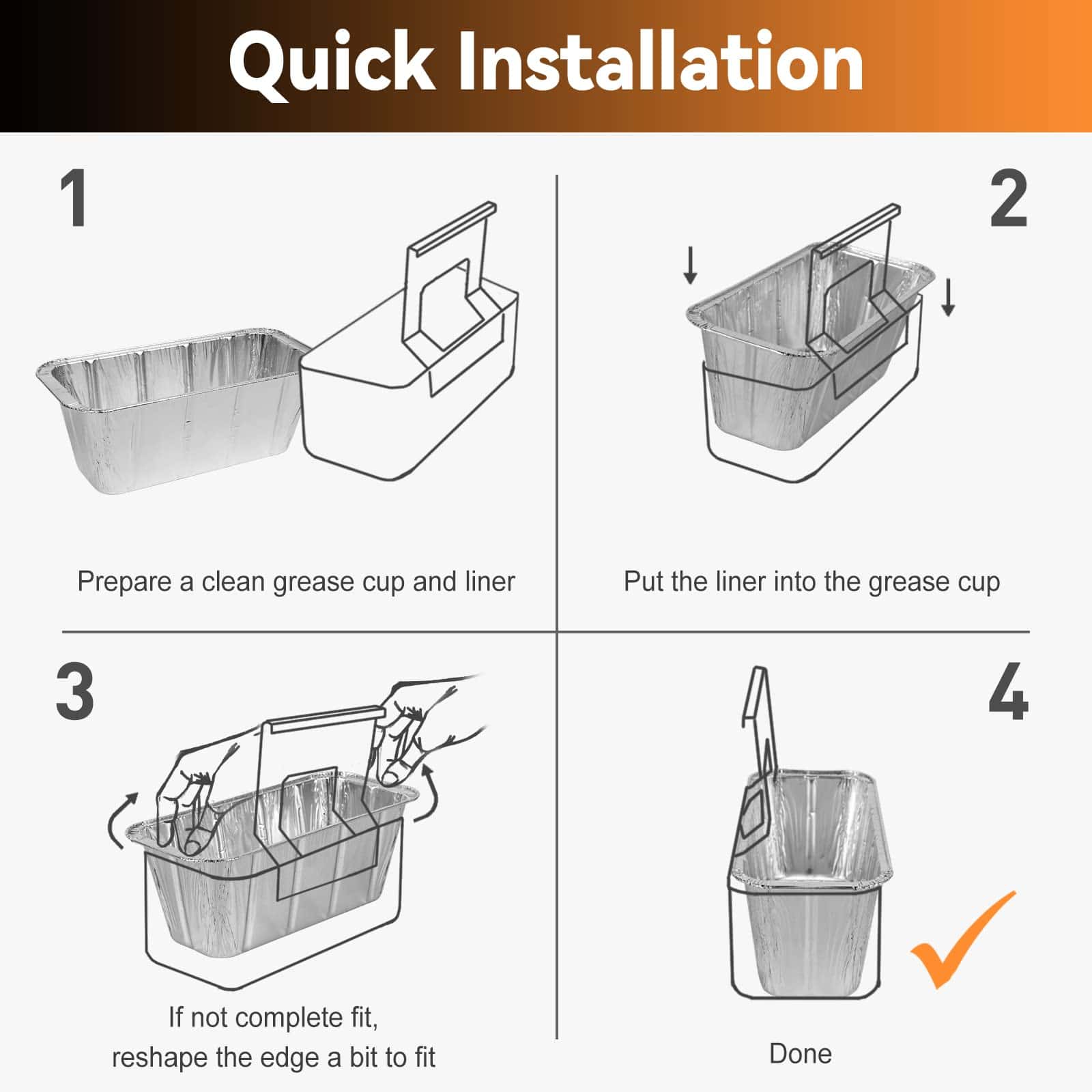 Quick Installation

1

Prepare a clean grease cup and liner

2

Put the liner into the grease cup

3

If not complete fit, reshape the edge a bit to fit

4

Done