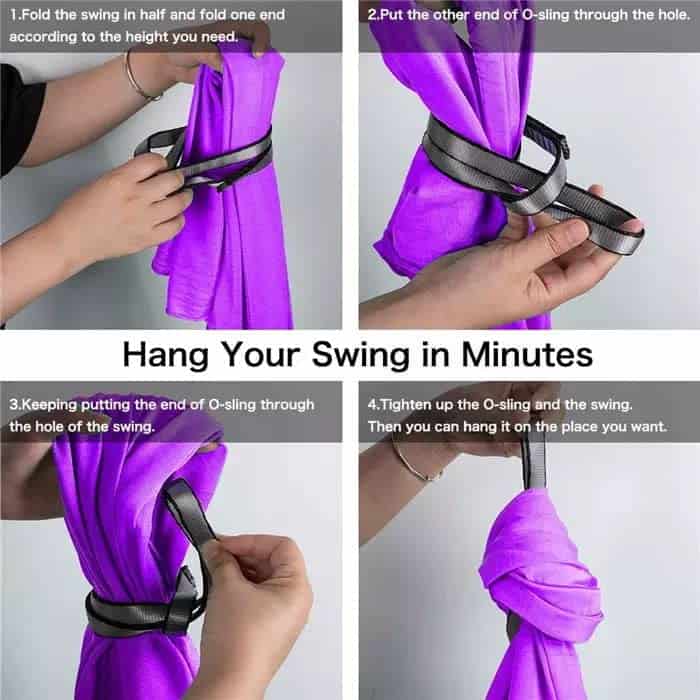 1.Fold the swing in half and fold one end according to the height you need.

2.Put the other end of O-sling through the hole.

Hang Your Swing in Minutes

3.Keeping putting the end of O-sling through the hole of the swing.

4.Tighten up the O-sling and the swing. Then you can hang it on the place you want.