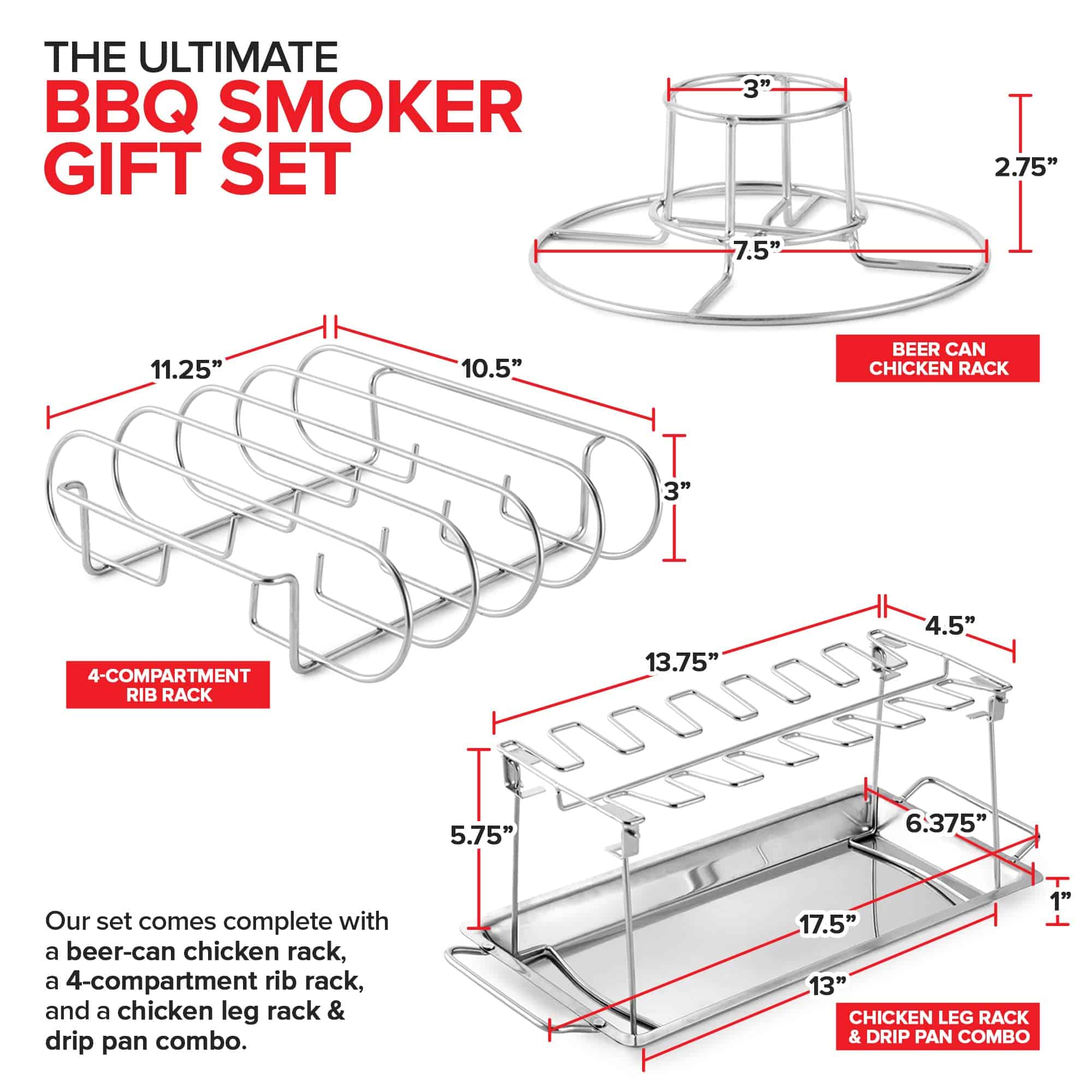 THE ULTIMATE
BBQ SMOKER GIFT SET

3”
2.75”
7.5”

BEER CAN CHICKEN RACK

11.25”
10.5”
3”

4-COMPARTMENT RIB RACK

13.75”
4.5”
5.75”
6.375”
1”
17.5”
13”

CHICKEN LEG RACK & DRIP PAN COMBO

Our set comes complete with a beer-can chicken rack, a 4-compartment rib rack, and a chicken leg rack & drip pan combo.