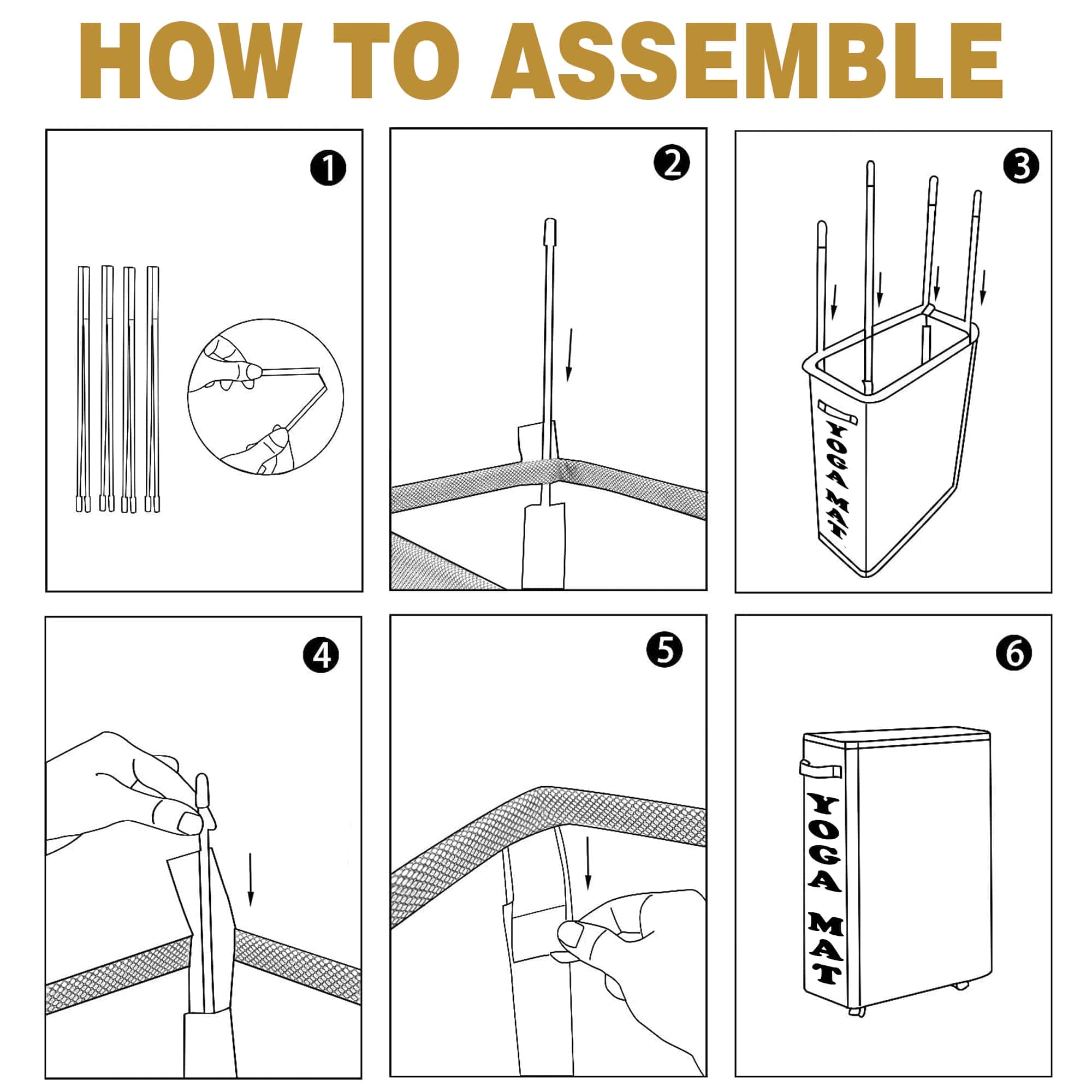 HOW TO ASSEMBLE

1

2

3

YOGA MAT

4

5

6

YOGA MAT