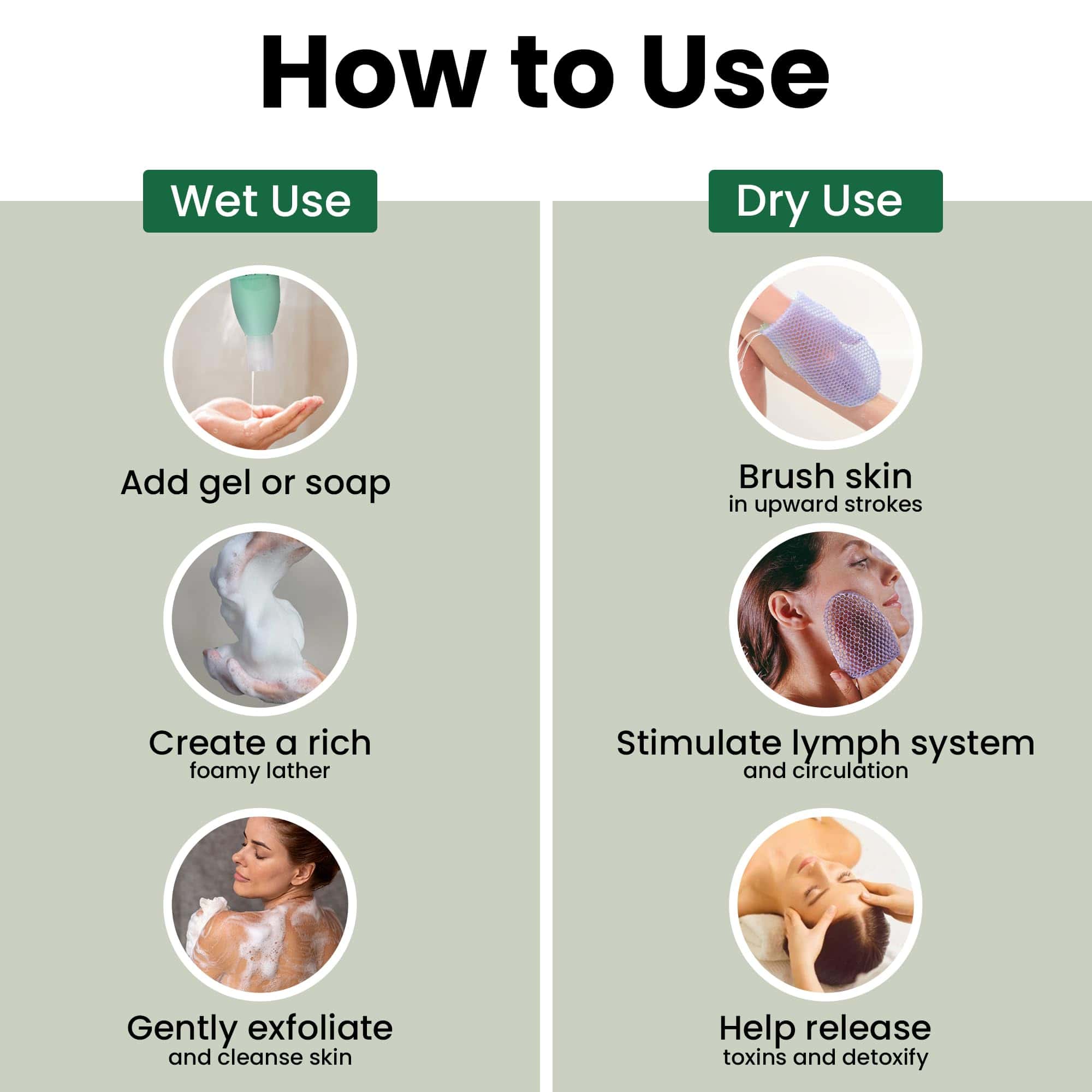 How to Use

Wet Use

Add gel or soap

Create a rich
foamy lather

Gently exfoliate
and cleanse skin

Dry Use

Brush skin
in upward strokes

Stimulate lymph system
and circulation

Help release
toxins and detoxify