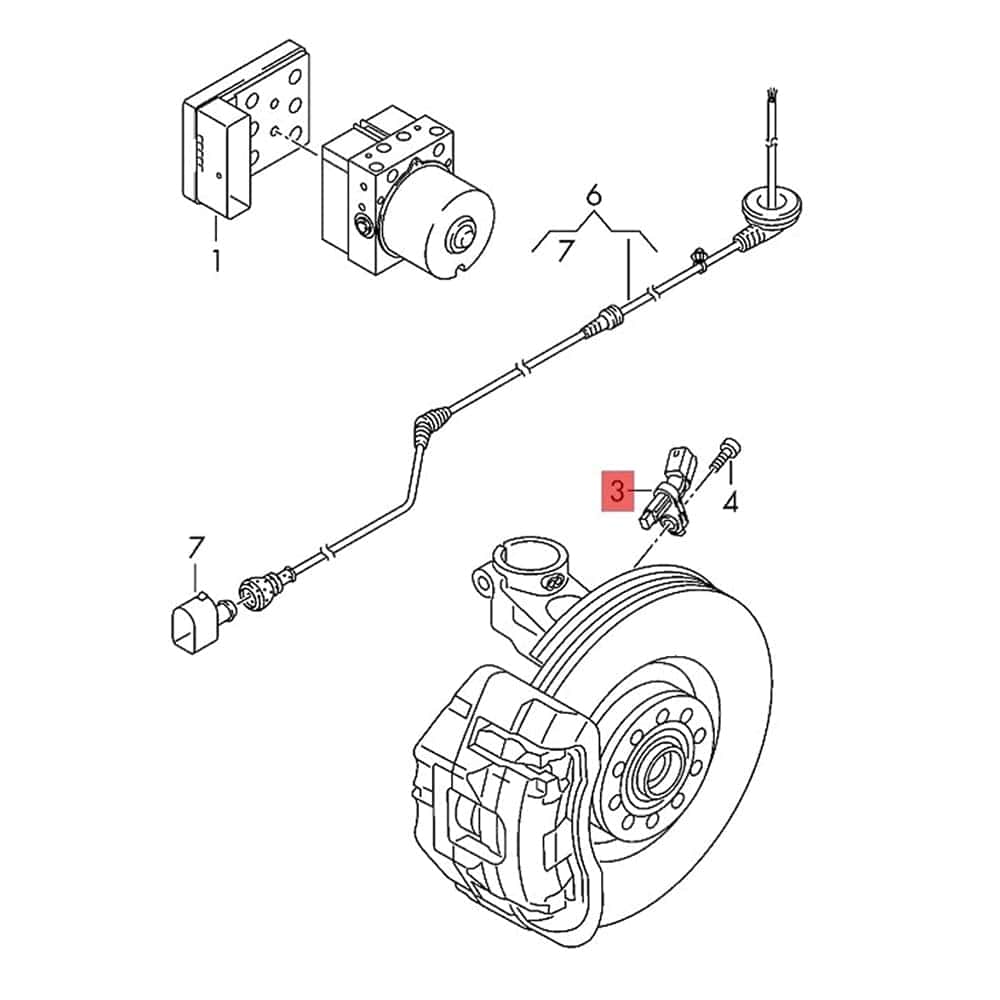 1
6
7
3
4
7