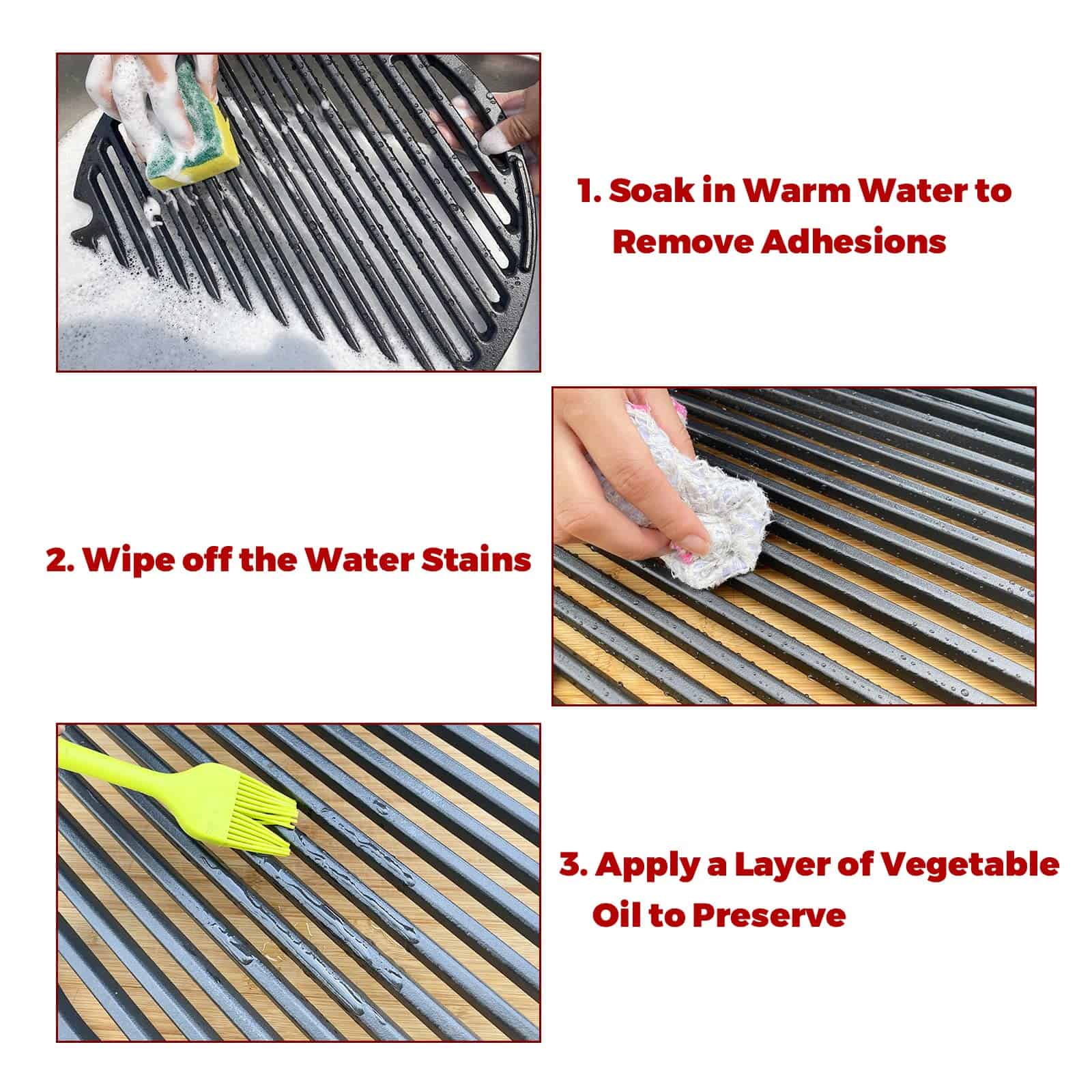 1. Soak in Warm Water to Remove Adhesions

2. Wipe off the Water Stains

3. Apply a Layer of Vegetable Oil to Preserve