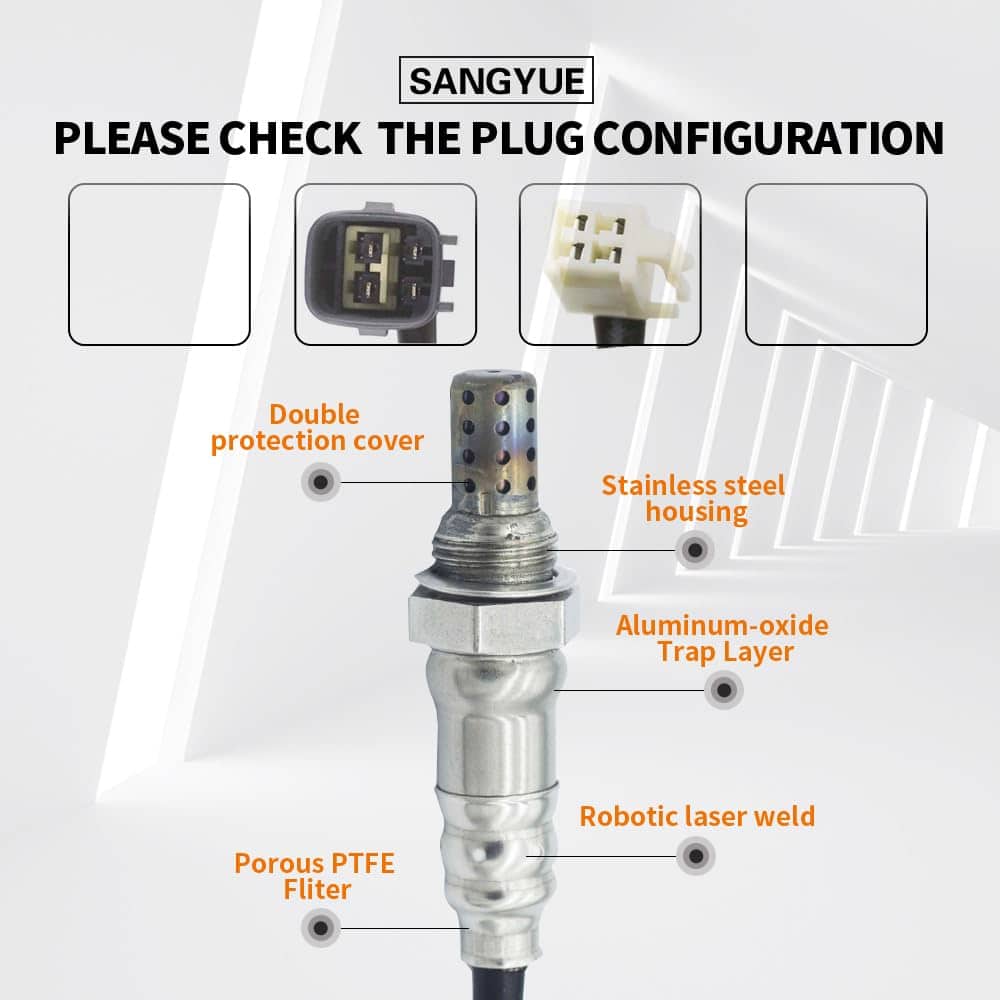 SANGYUE

PLEASE CHECK THE PLUG CONFIGURATION

Double protection cover

Stainless steel housing

Aluminum-oxide Trap Layer

Robotic laser weld

Porous PTFE Fliter