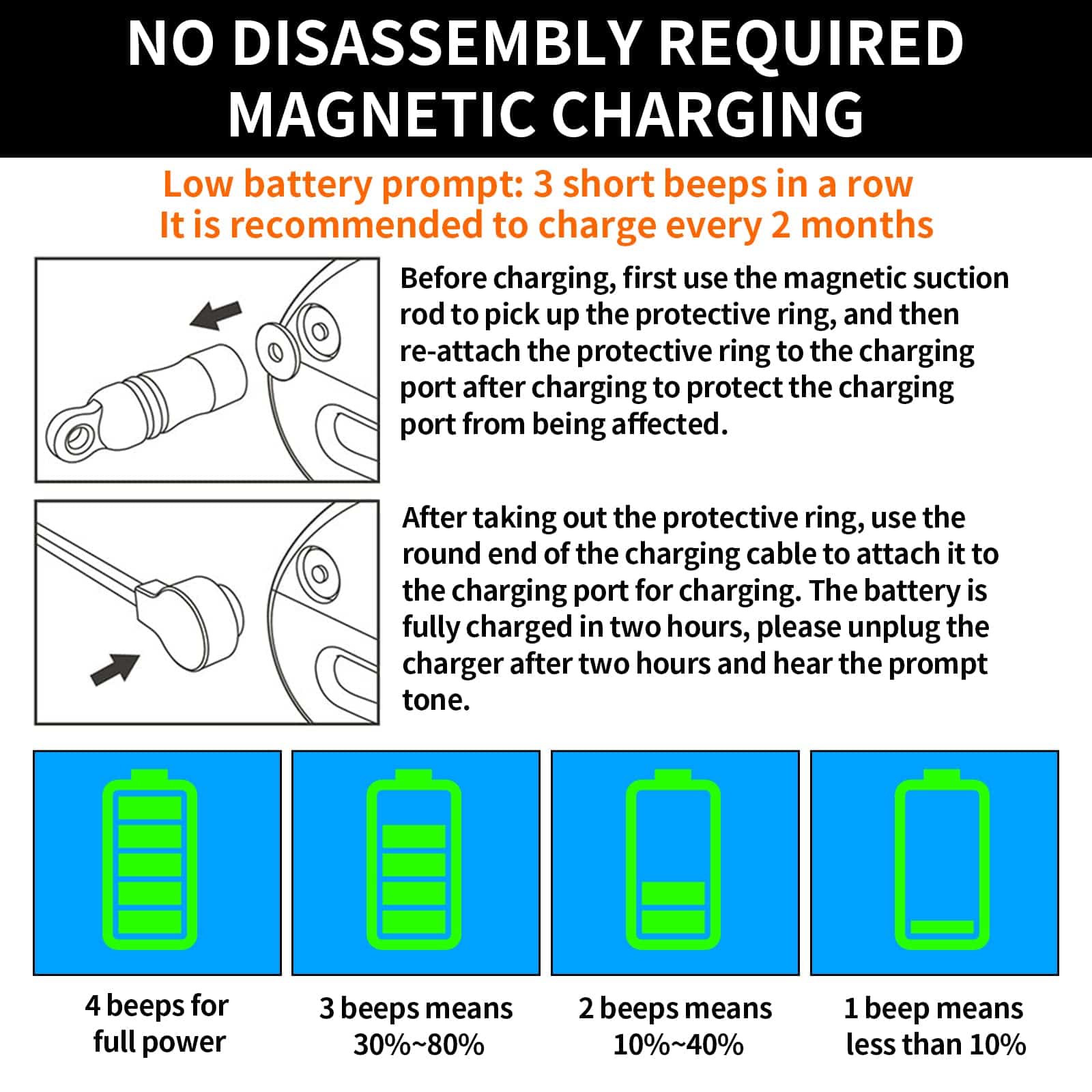 NO DISASSEMBLY REQUIRED MAGNETIC CHARGING

Low battery prompt: 3 short beeps in a row
It is recommended to charge every 2 months

Before charging, first use the magnetic suction rod to pick up the protective ring, and then re-attach the protective ring to the charging port after charging to protect the charging port from being affected.

After taking out the protective ring, use the round end of the charging cable to attach it to the charging port for charging. The battery is fully charged in two hours, please unplug the charger after two hours and hear the prompt tone.

4 beeps for full power

3 beeps means 30%~80%

2 beeps means 10%~40%

1 beep means less than 10%