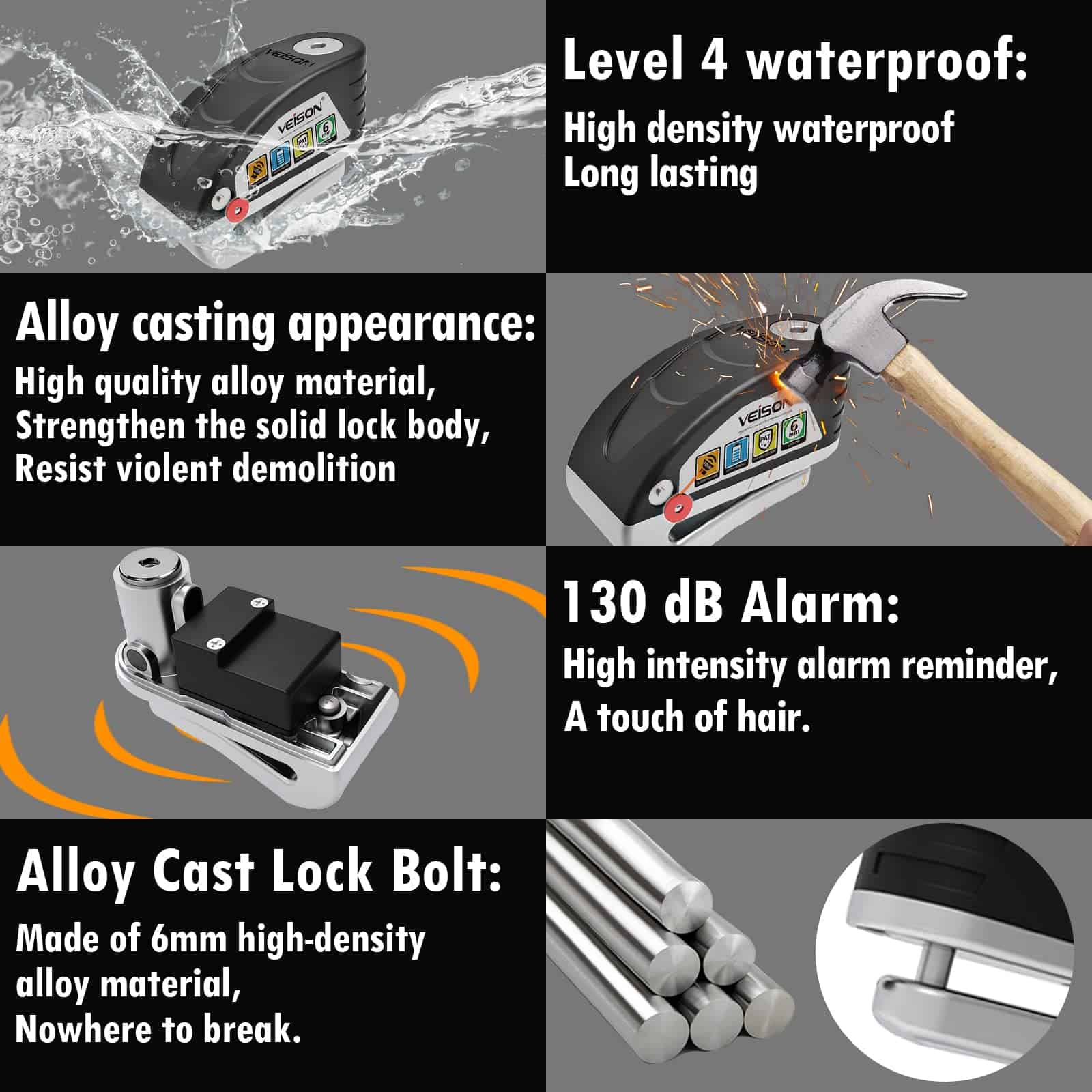 VEISON

VEISON

PAT

6 mm

Level 4 waterproof:

High density waterproof
Long lasting

Alloy casting appearance:

High quality alloy material,
Strengthen the solid lock body,
Resist violent demolition

VEISON

VEISON

PAT

6 mm

130 dB Alarm:

High intensity alarm reminder,
A touch of hair.

Alloy Cast Lock Bolt:

Made of 6mm high-density alloy material,
Nowhere to break.