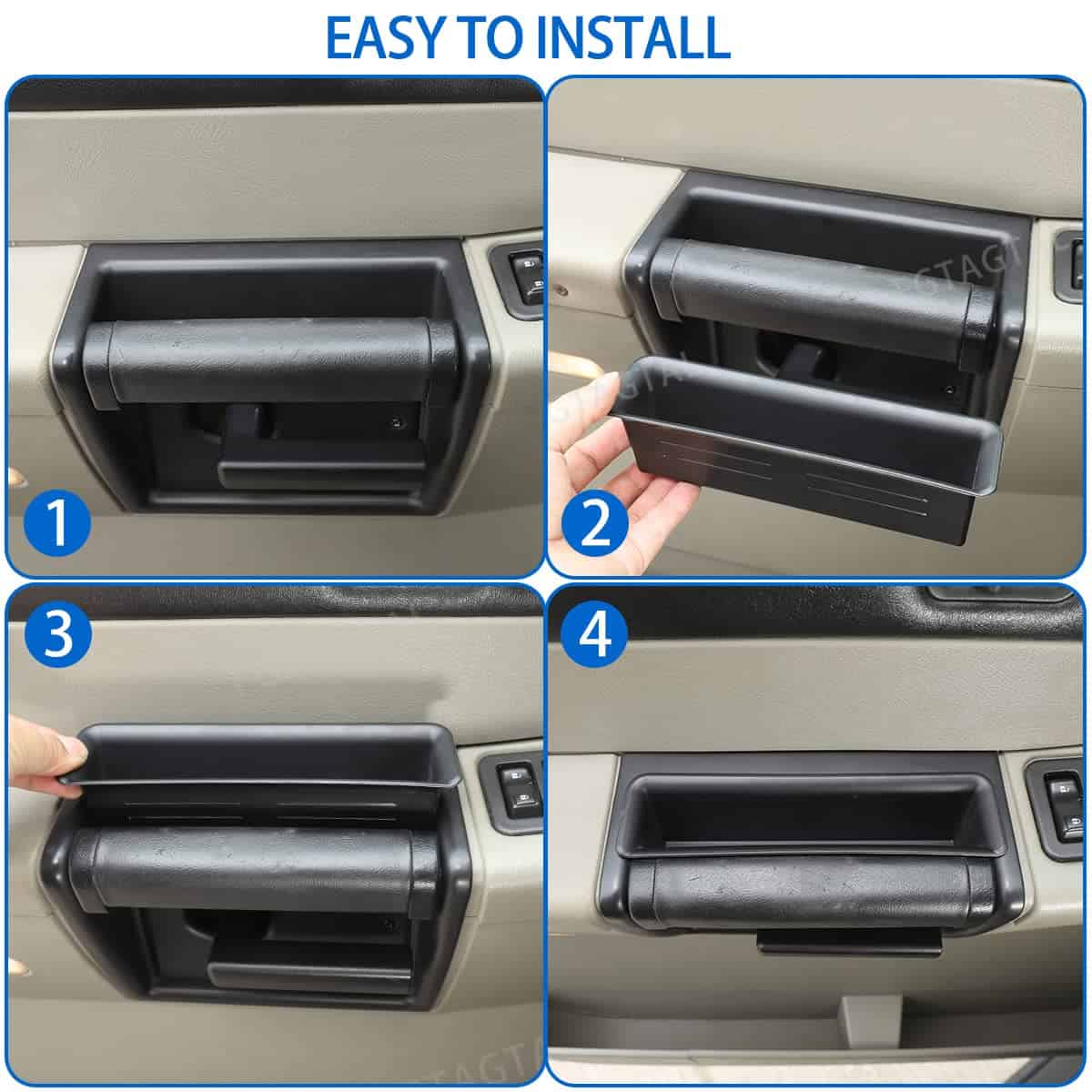 EASY TO INSTALL

1

2

3

4