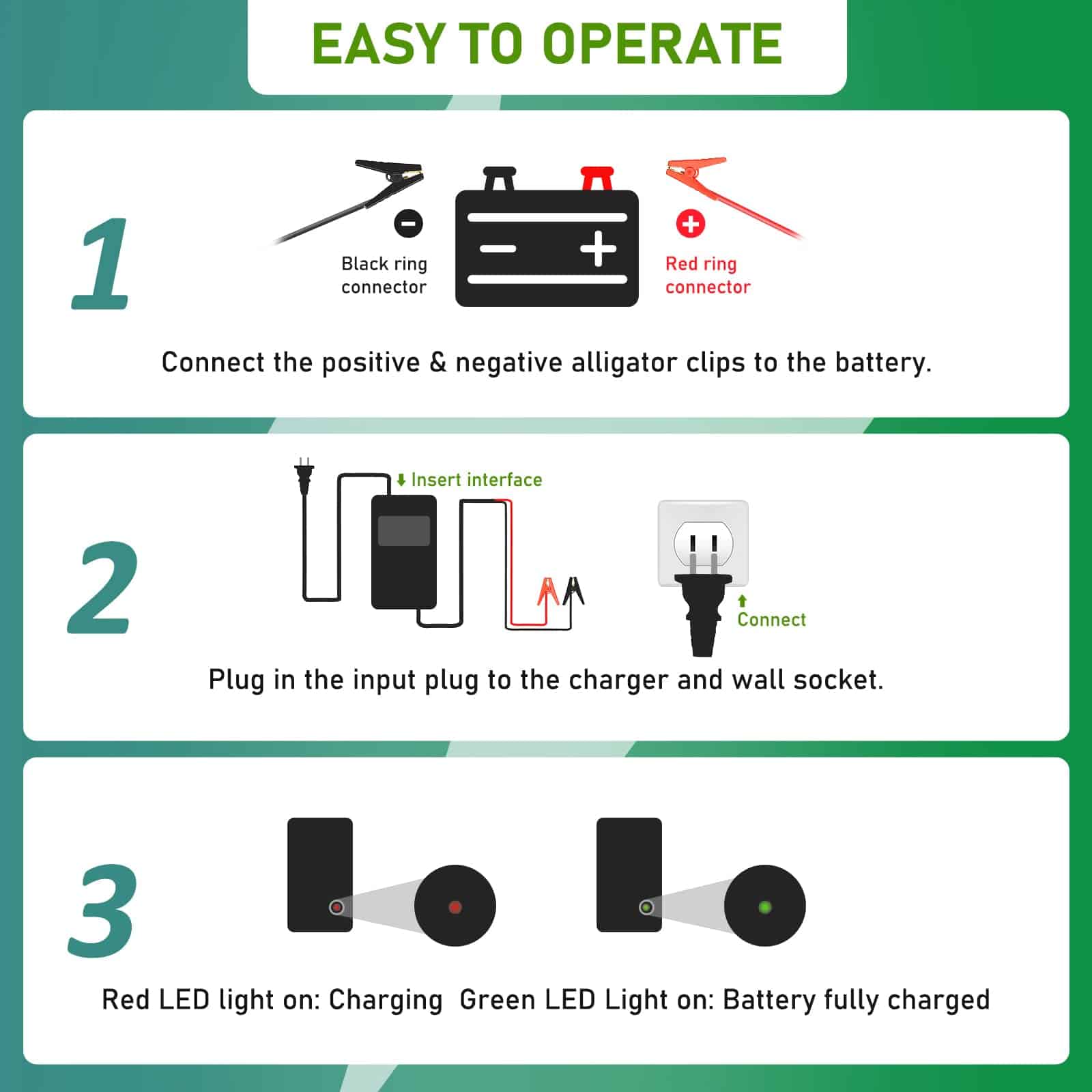 EASY TO OPERATE

1

Black ring connector

Red ring connector

Connect the positive & negative alligator clips to the battery.

2

Insert interface

Connect

Plug in the input plug to the charger and wall socket.

3

Red LED light on: Charging Green LED Light on: Battery fully charged