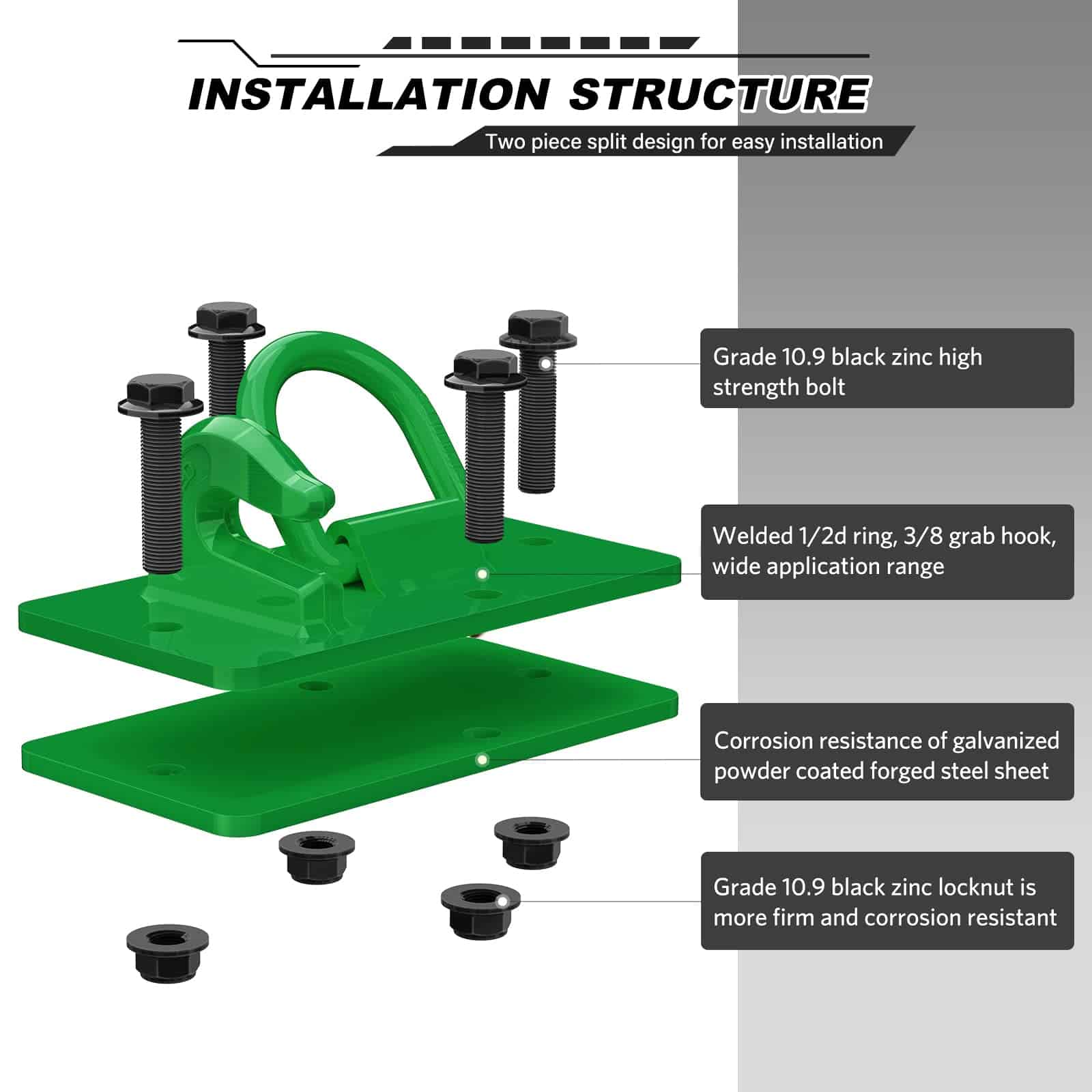 INSTALLATION STRUCTURE

Two piece split design for easy installation

Grade 10.9 black zinc high strength bolt

Welded 1/2d ring, 3/8 grab hook, wide application range

Corrosion resistance of galvanized powder coated forged steel sheet

Grade 10.9 black zinc locknut is more firm and corrosion resistant