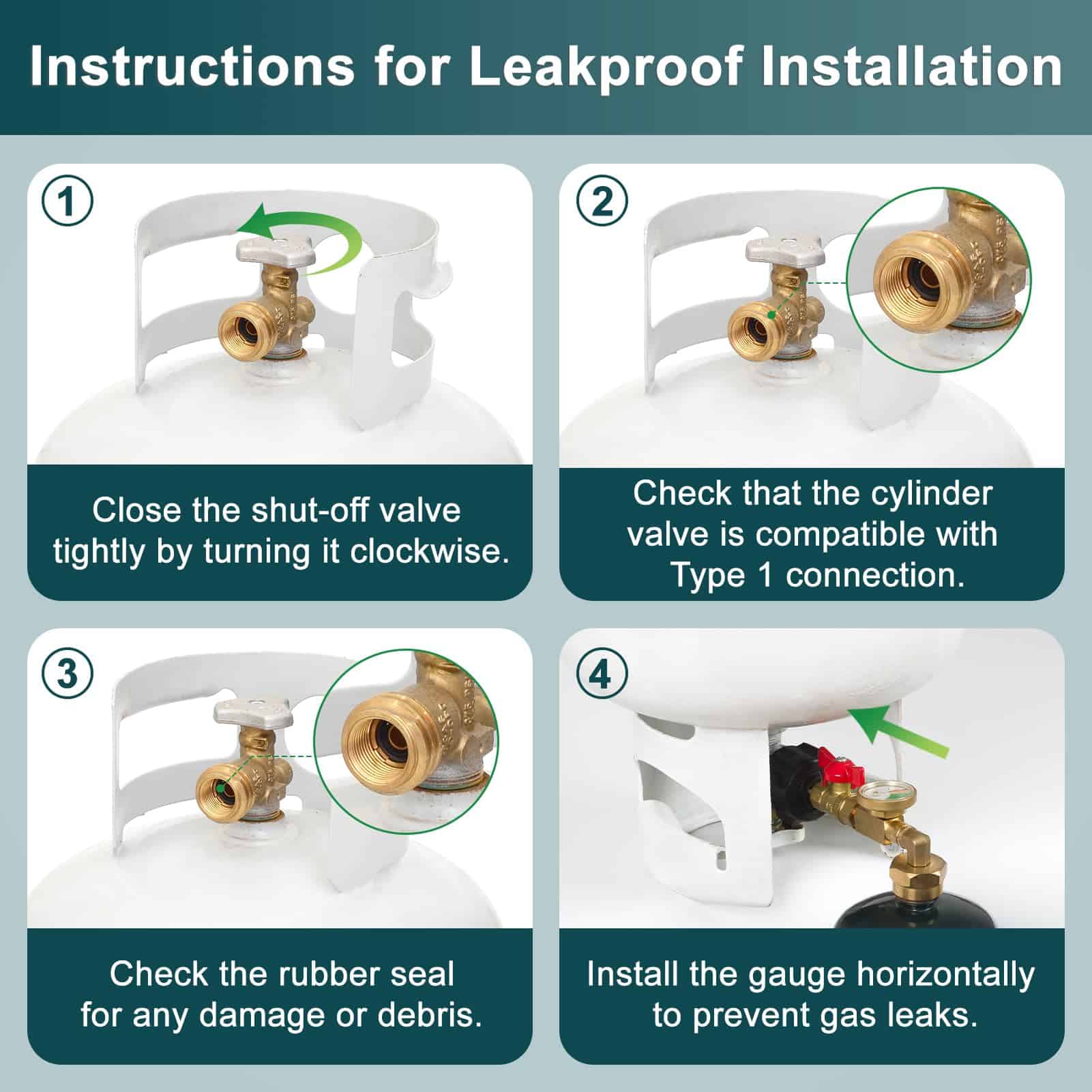 Instructions for Leakproof Installation

1

Close the shut-off valve tightly by turning it clockwise.

2

Check that the cylinder valve is compatible with Type 1 connection.

3

Check the rubber seal for any damage or debris.

4

Install the gauge horizontally to prevent gas leaks.