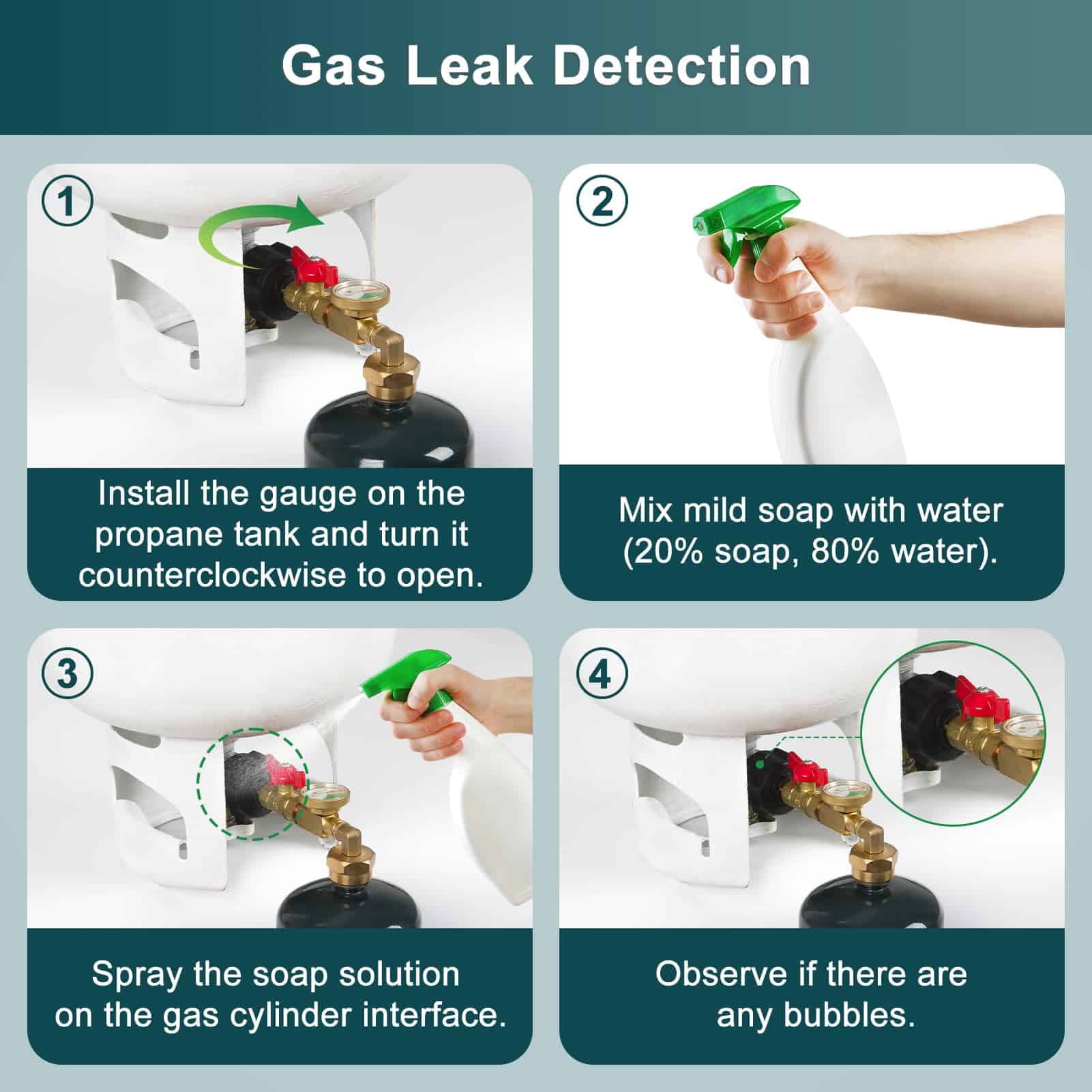 Gas Leak Detection

1

Install the gauge on the propane tank and turn it counterclockwise to open.

2

Mix mild soap with water (20% soap, 80% water).

3

Spray the soap solution on the gas cylinder interface.

4

Observe if there are any bubbles.