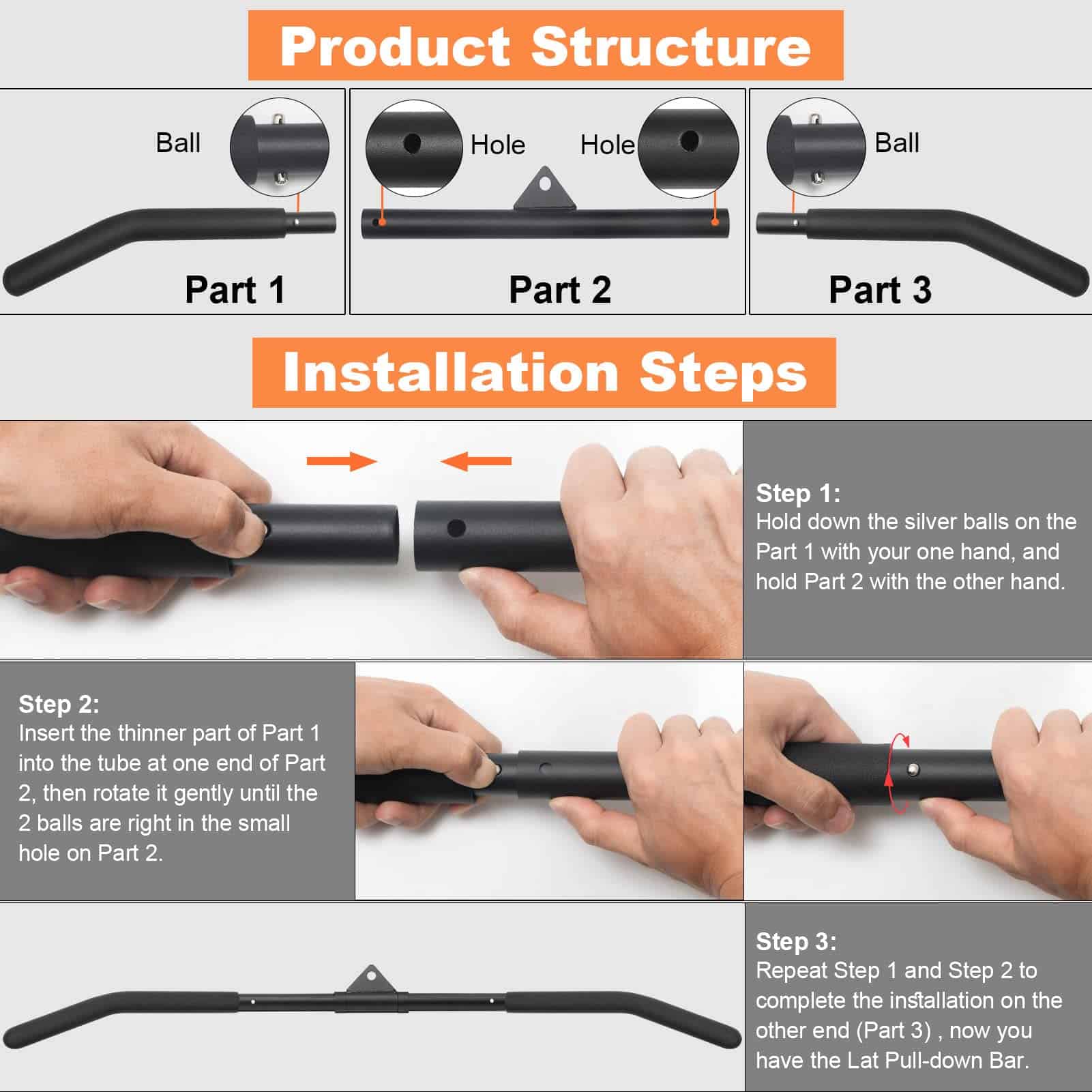 Product Structure

Ball

Part 1

Hole

Hole

Part 2

Ball

Part 3

Installation Steps

Step 1:
Hold down the silver balls on the Part 1 with your one hand, and hold Part 2 with the other hand.

Step 2:
Insert the thinner part of Part 1 into the tube at one end of Part 2, then rotate it gently until the 2 balls are right in the small hole on Part 2.

Step 3:
Repeat Step 1 and Step 2 to complete the installation on the other end (Part 3) , now you have the Lat Pull-down Bar.