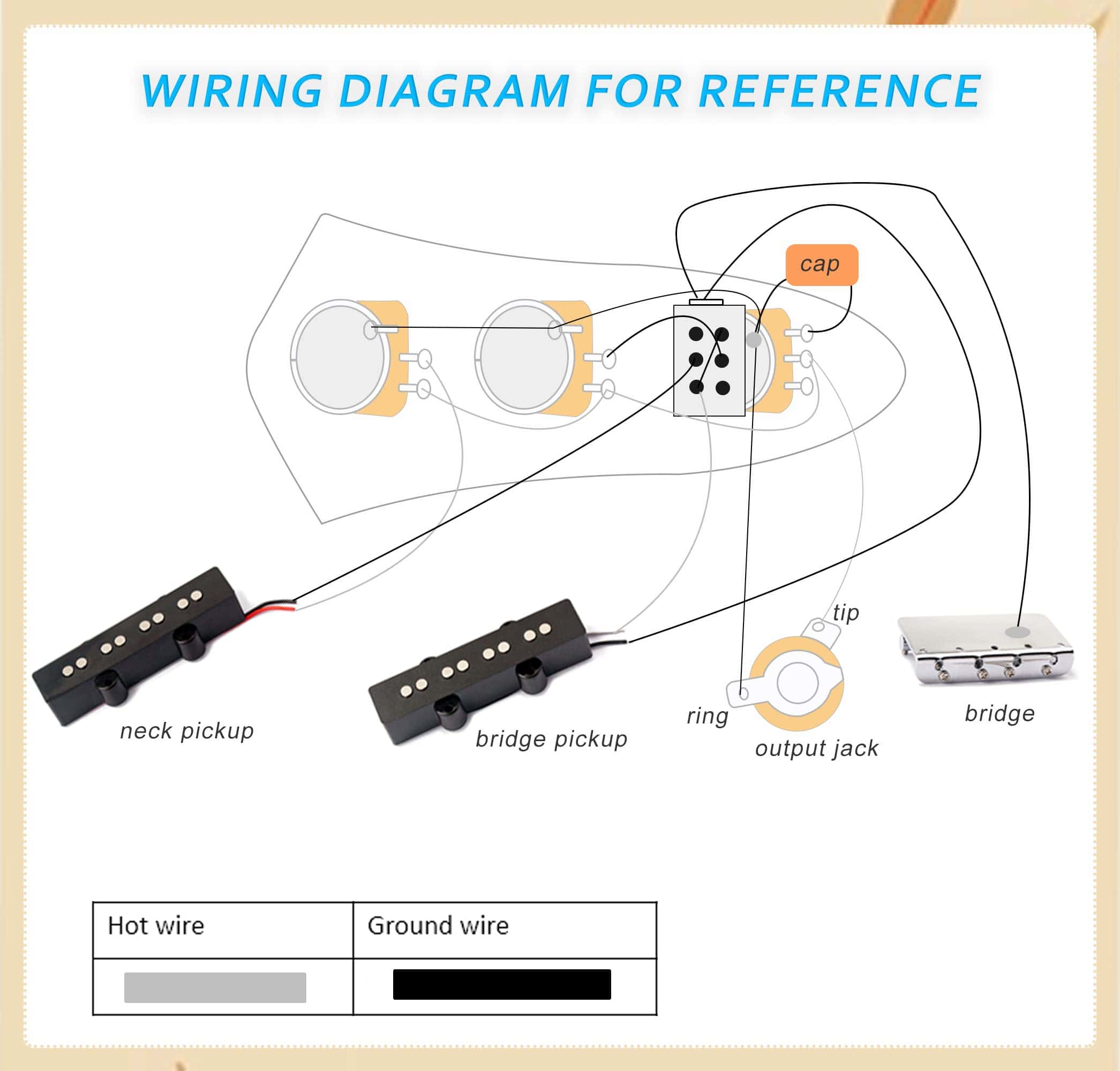 WIRING DIAGRAM FOR REFERENCE

cap

tip

neck pickup

bridge pickup

ring

output jack

bridge

| Hot wire | Ground wire |
|---|---|
| | |