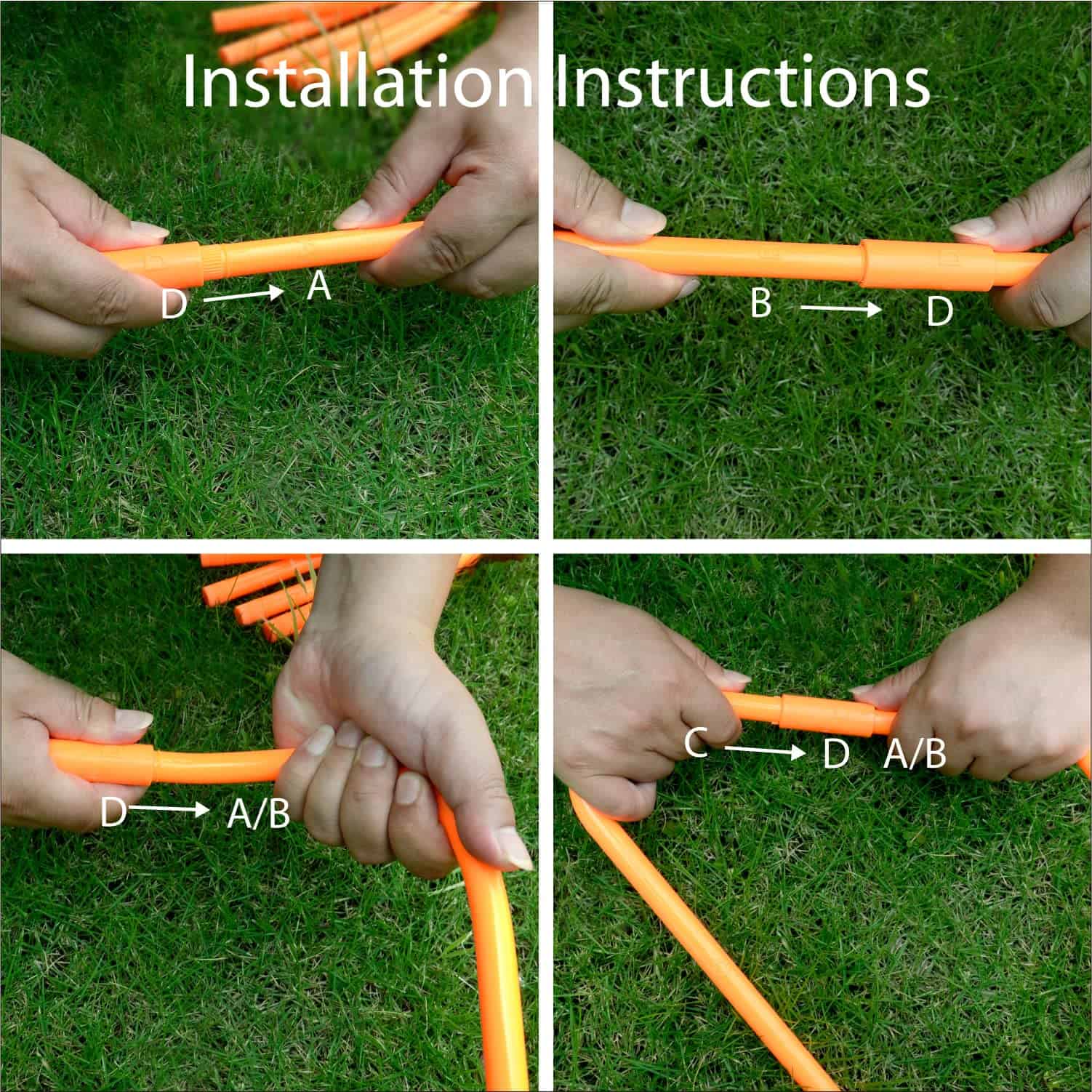 Installation Instructions

D → A

B → D

D → A/B

C → D A/B