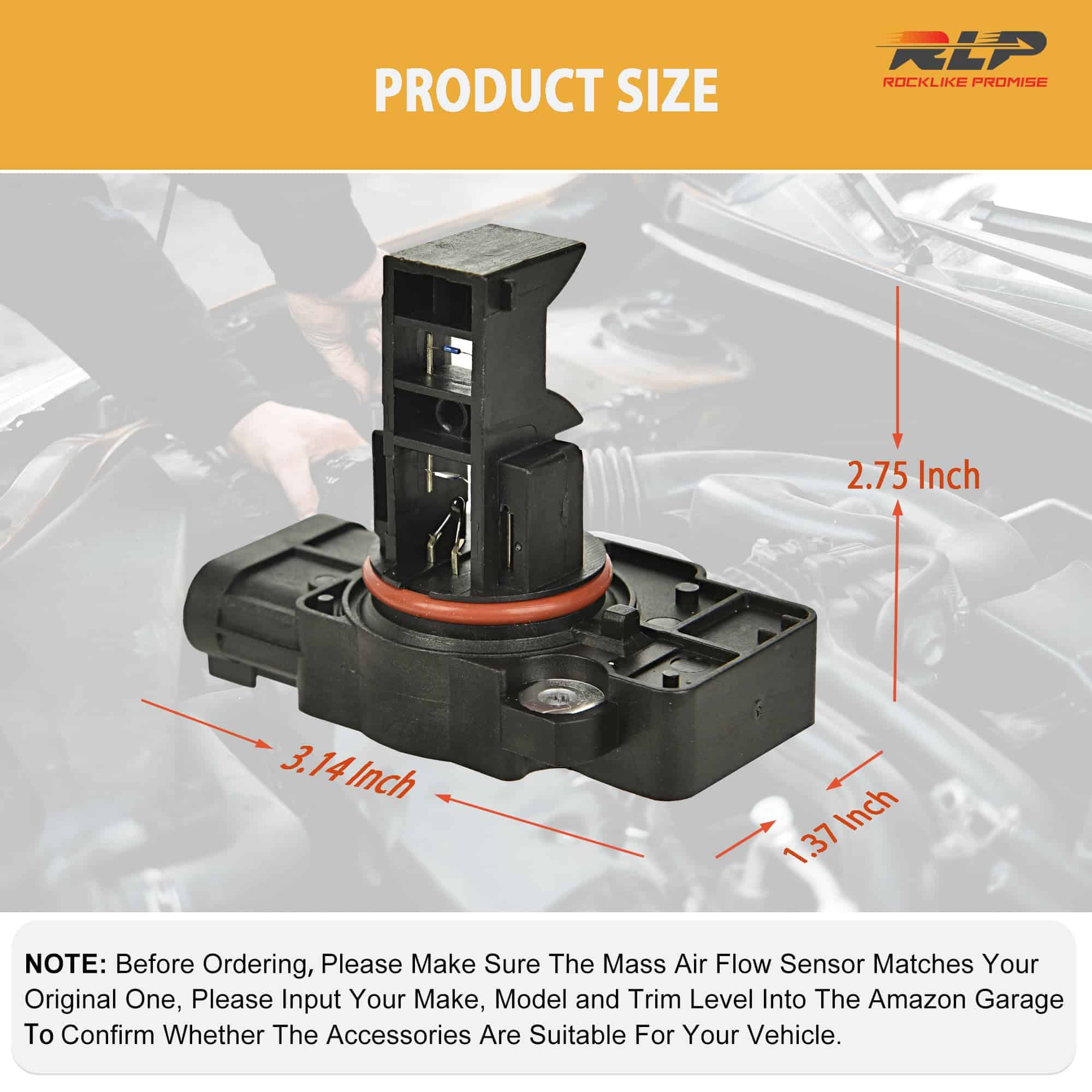 PRODUCT SIZE

RLP
ROCKLIKE PROMISE

2.75 Inch

3.14 Inch

1.37 Inch

NOTE: Before Ordering, Please Make Sure The Mass Air Flow Sensor Matches Your Original One, Please Input Your Make, Model and Trim Level Into The Amazon Garage To Confirm Whether The Accessories Are Suitable For Your Vehicle.