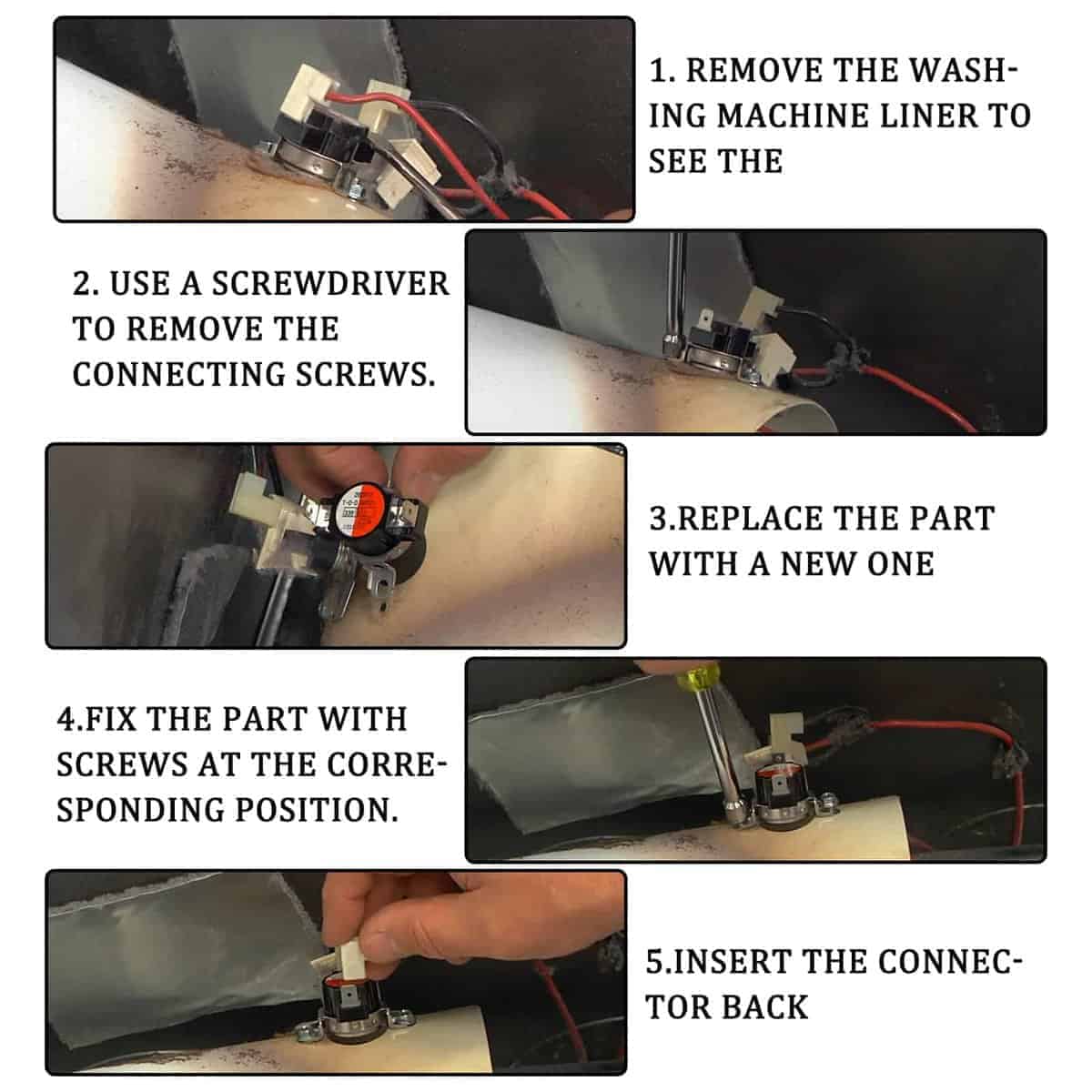 1. REMOVE THE WASHING MACHINE LINER TO SEE THE

2. USE A SCREWDRIVER TO REMOVE THE CONNECTING SCREWS.

3.REPLACE THE PART WITH A NEW ONE

4.FIX THE PART WITH SCREWS AT THE CORRESPONDING POSITION.

5.INSERT THE CONNECTOR BACK