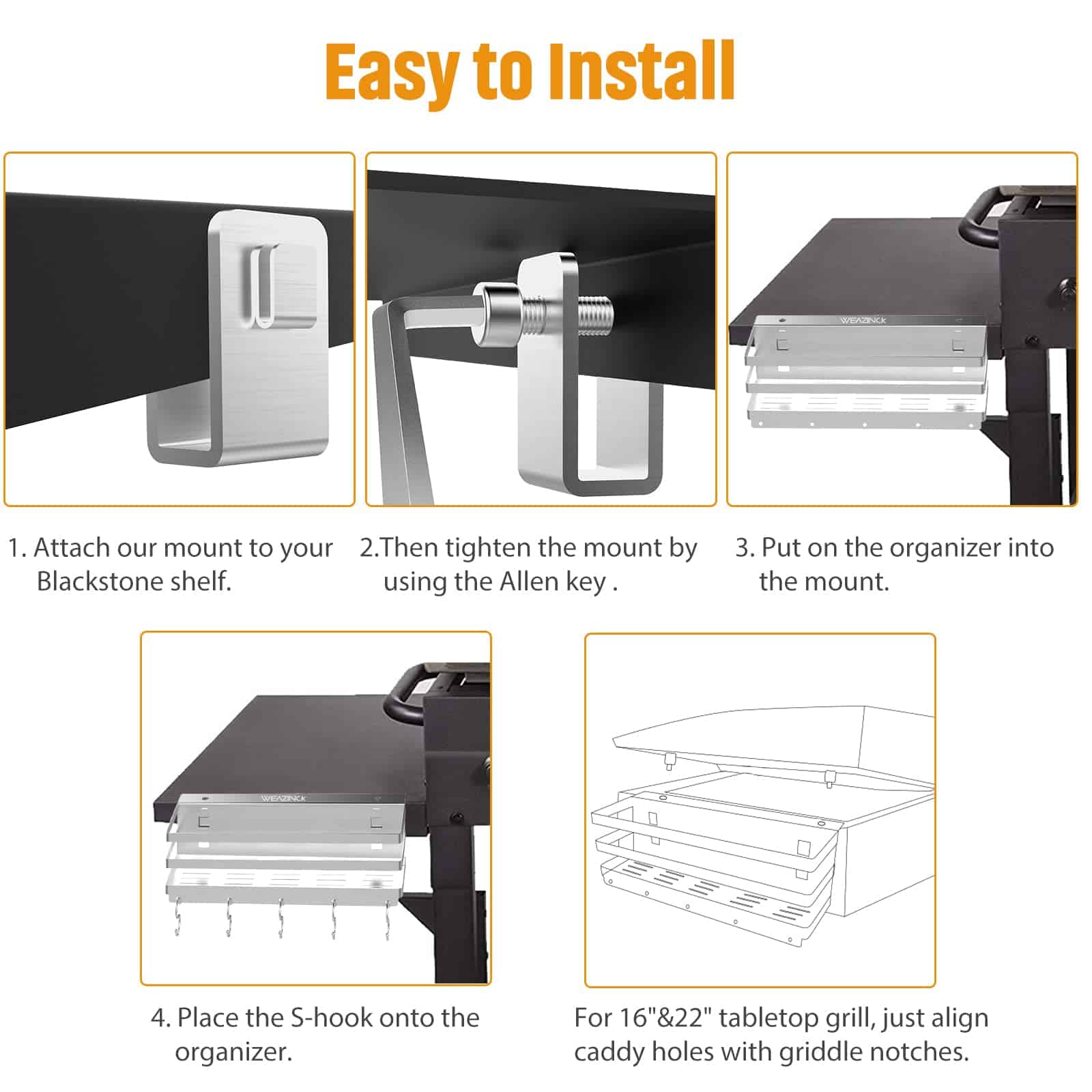 Easy to Install

WEAZINCK

1. Attach our mount to your Blackstone shelf.

2.Then tighten the mount by using the Allen key .

3. Put on the organizer into the mount.

WEAZINCK

4. Place the S-hook onto the organizer.

For 16"&22" tabletop grill, just align caddy holes with griddle notches.