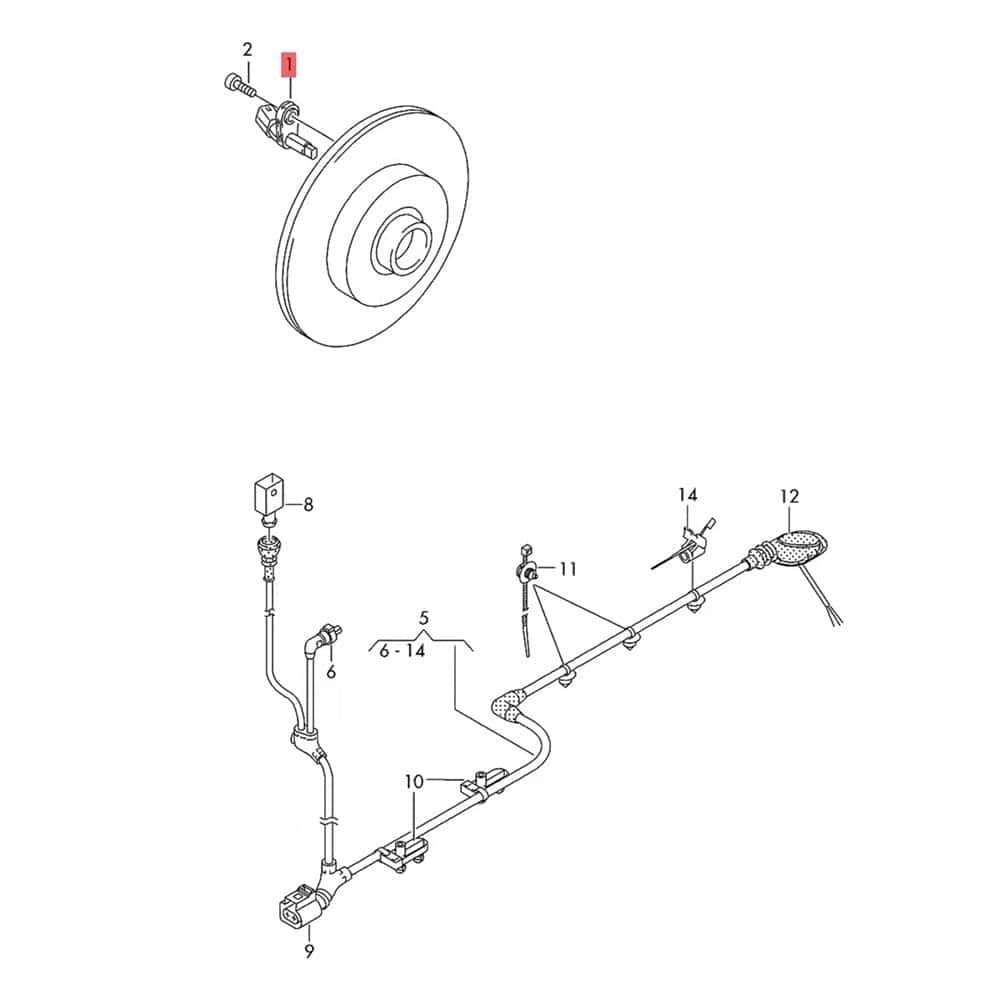 2
1
8
14
12
11
5
6 - 14
6
10
9