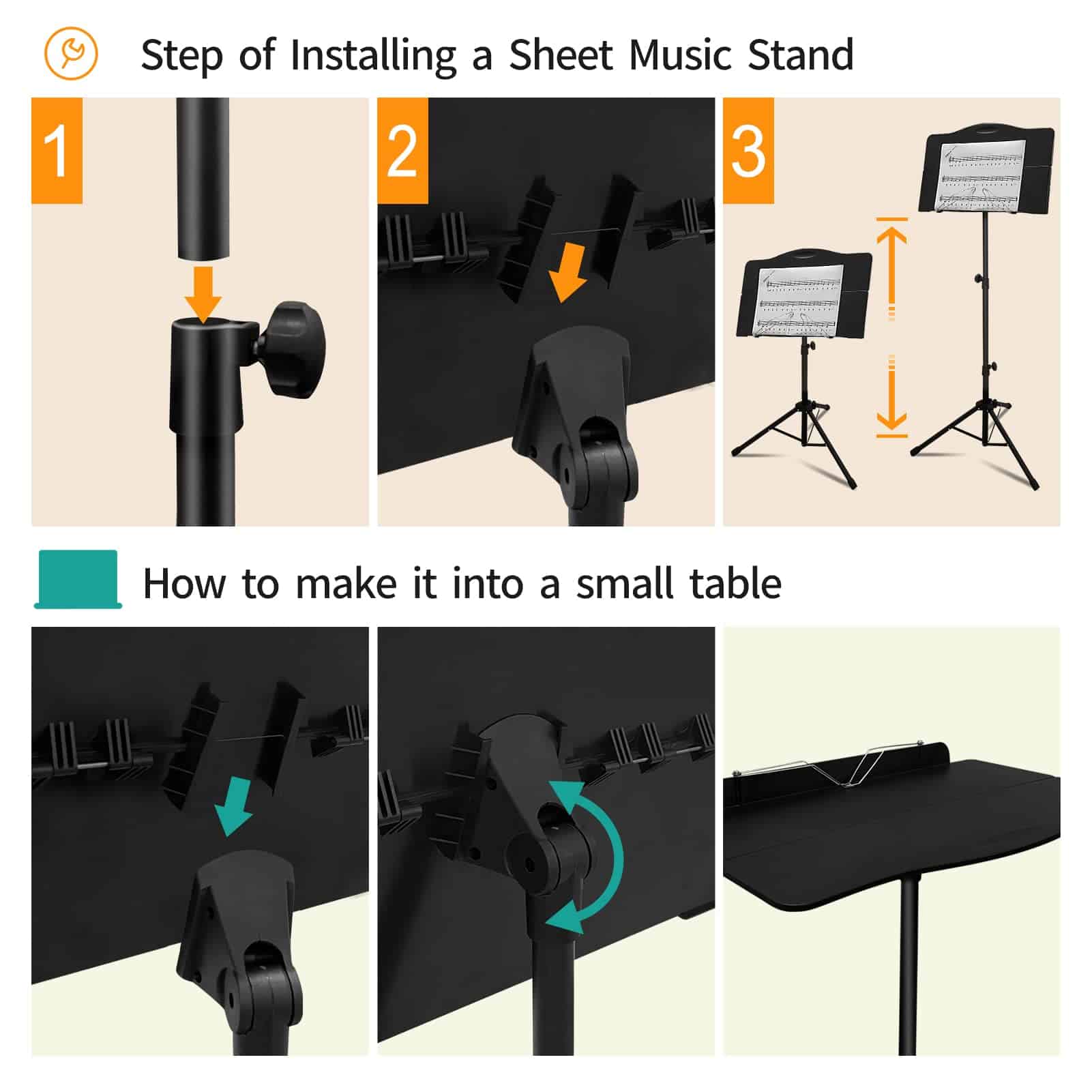 Step of Installing a Sheet Music Stand

1

2

3

How to make it into a small table