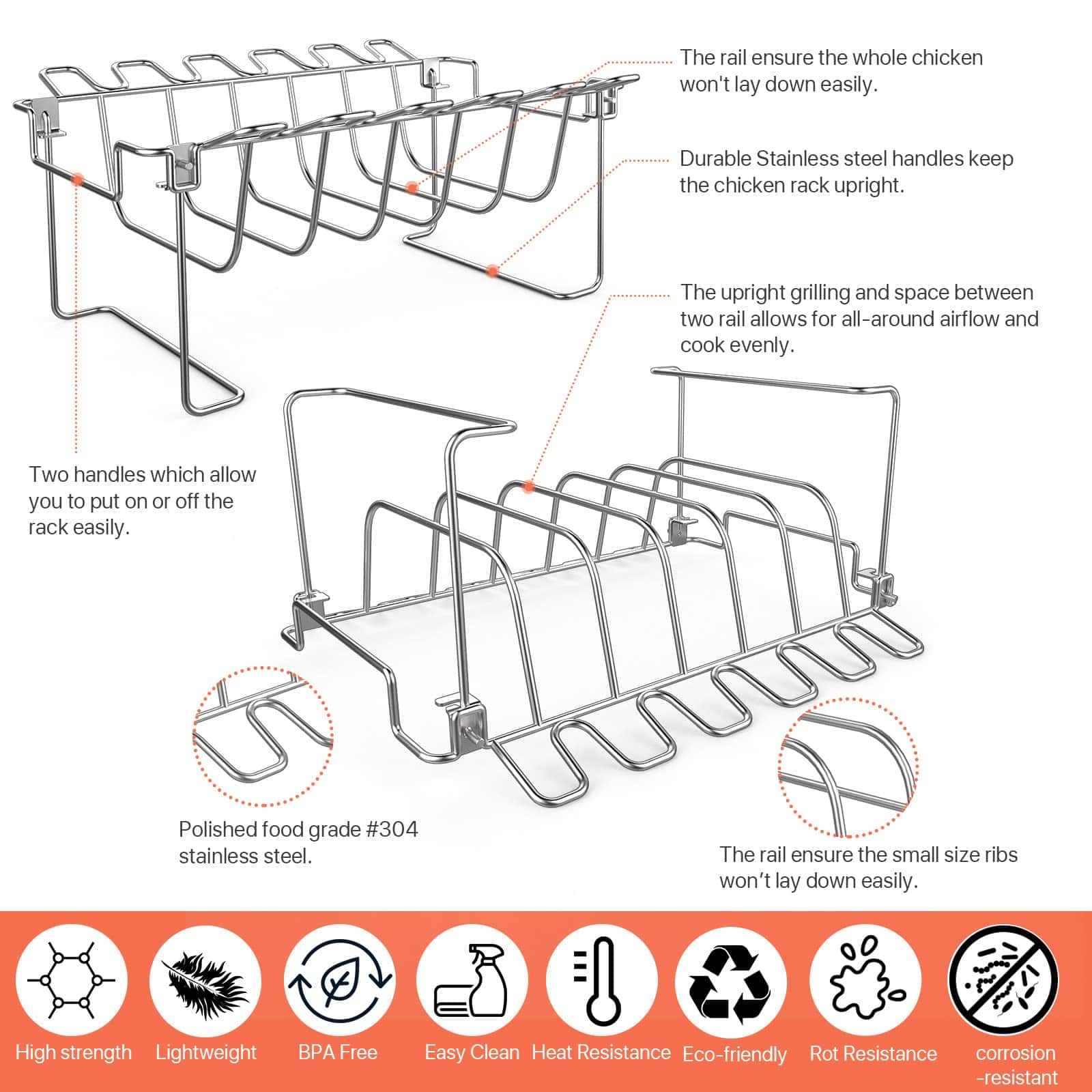 The rail ensure the whole chicken won't lay down easily.

Durable Stainless steel handles keep the chicken rack upright.

The upright grilling and space between two rail allows for all-around airflow and cook evenly.

Two handles which allow you to put on or off the rack easily.

Polished food grade #304 stainless steel.

The rail ensure the small size ribs won't lay down easily.

High strength
Lightweight
BPA Free
Easy Clean
Heat Resistance
Eco-friendly
Rot Resistance
corrosion -resistant