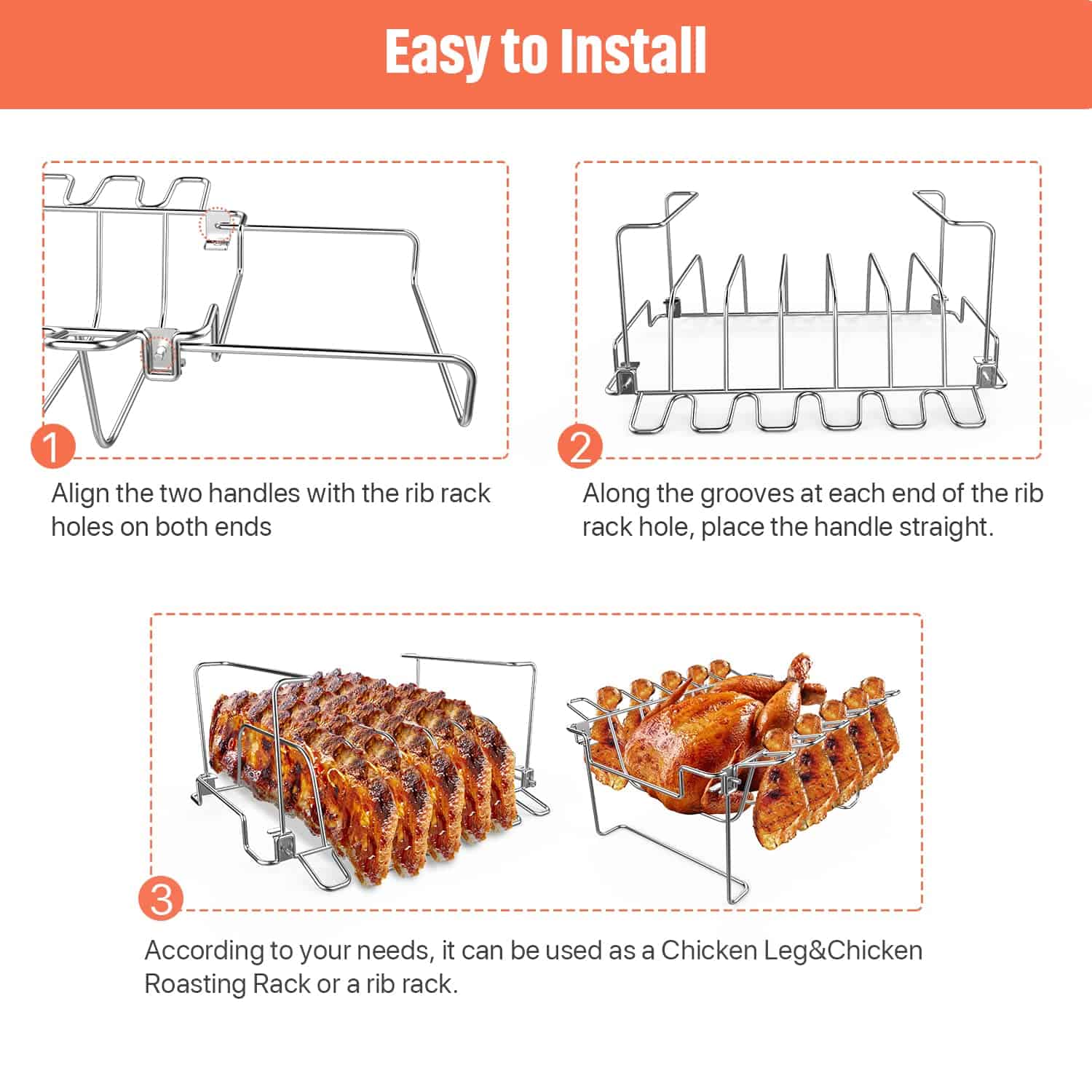 Easy to Install

1

Align the two handles with the rib rack holes on both ends

2

Along the grooves at each end of the rib rack hole, place the handle straight.

3

According to your needs, it can be used as a Chicken Leg&Chicken Roasting Rack or a rib rack.