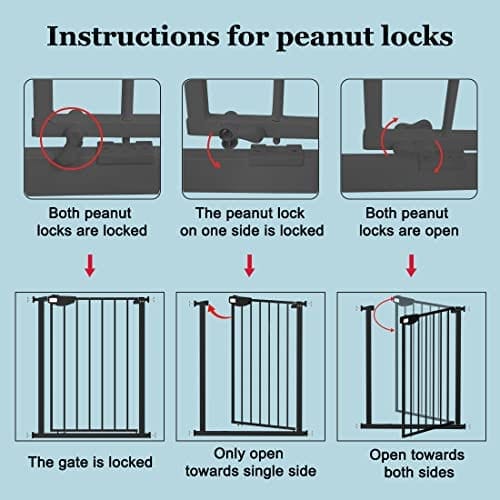 Instructions for peanut locks

Both peanut locks are locked

The peanut lock on one side is locked

Both peanut locks are open

The gate is locked

Only open towards single side

Open towards both sides