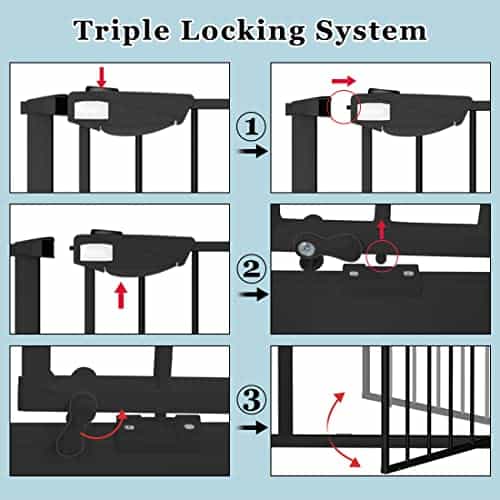 Triple Locking System

①

②

③