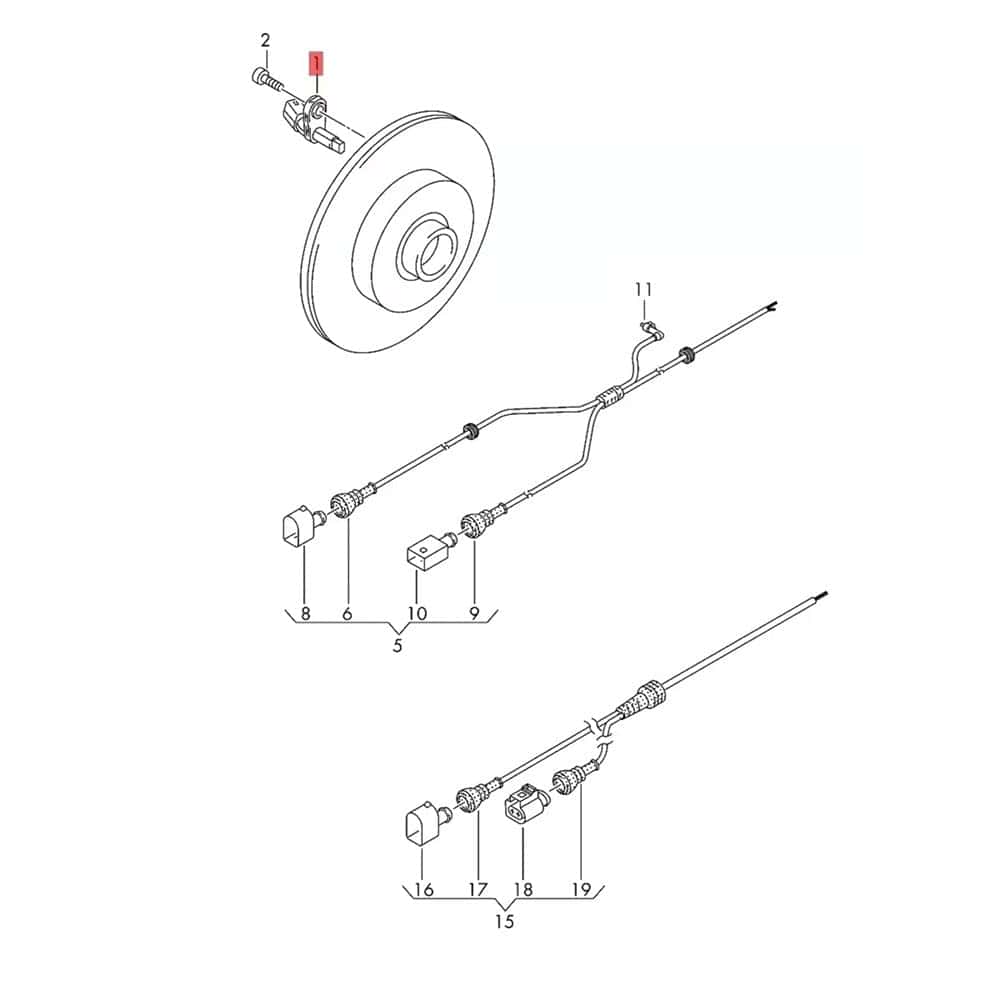 2
1
11
8
6
10
9
5
16
17
18
19
15