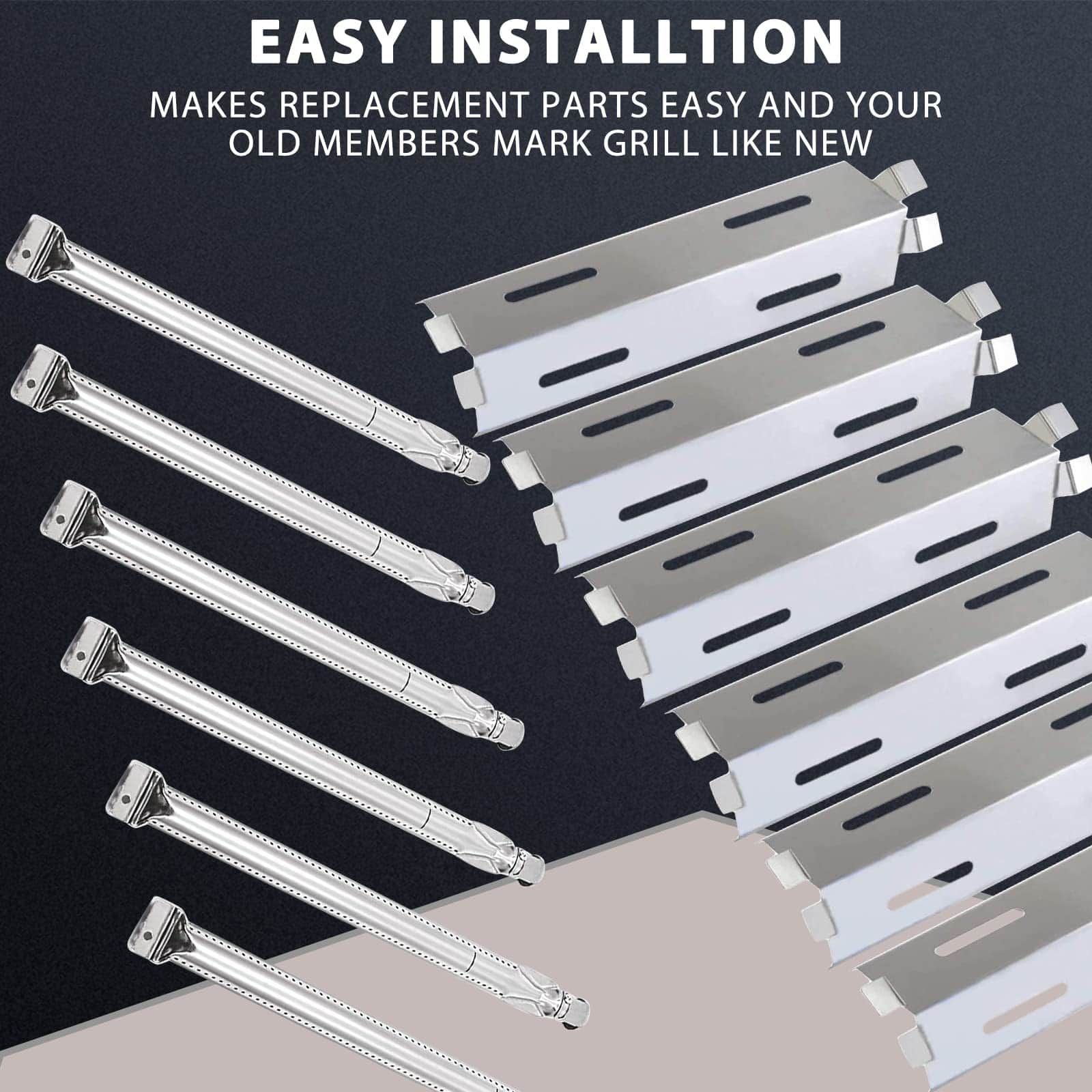 EASY INSTALLTION

MAKES REPLACEMENT PARTS EASY AND YOUR OLD MEMBERS MARK GRILL LIKE NEW