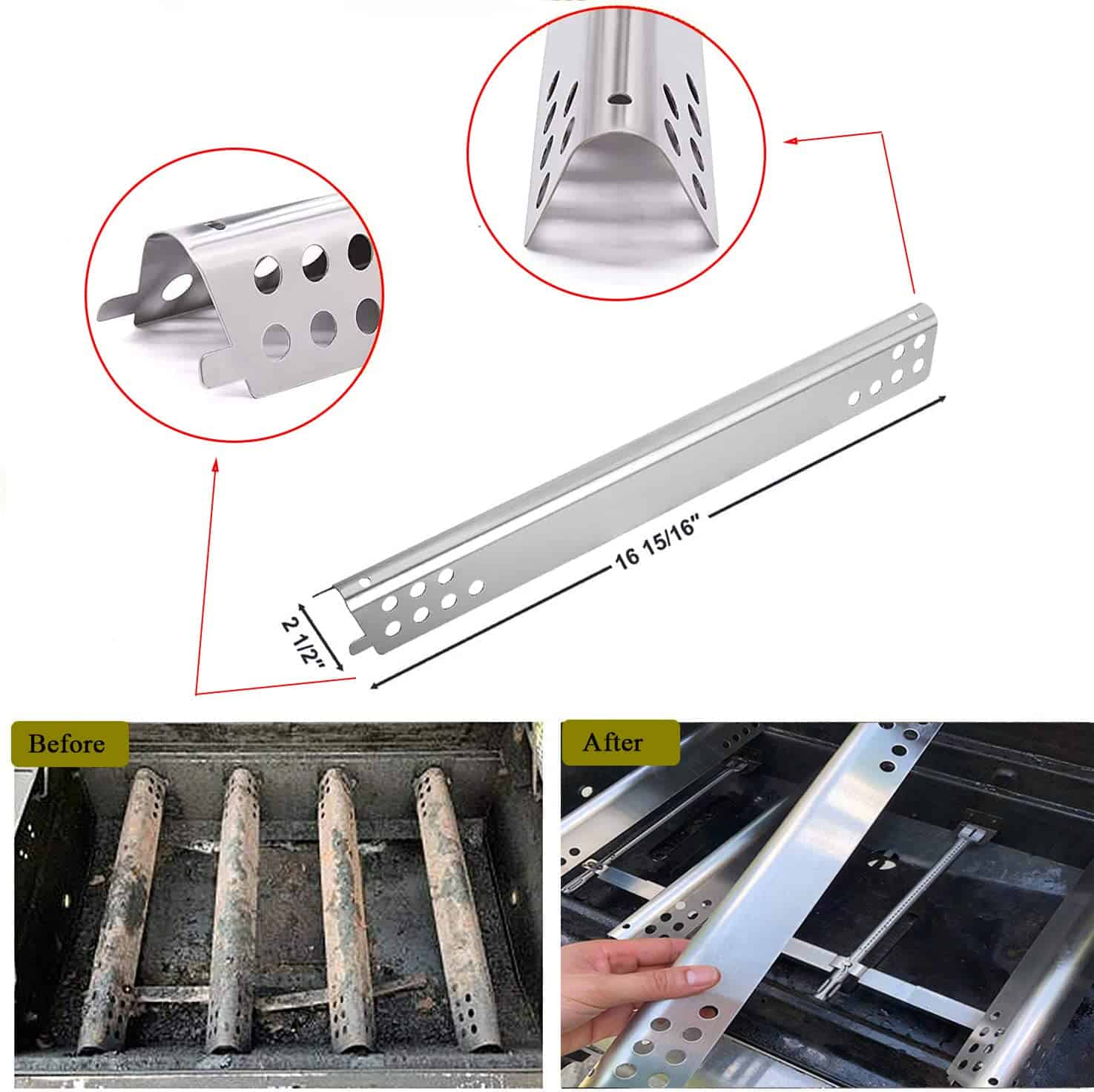 16 15/16"

2 1/2"

Before

After