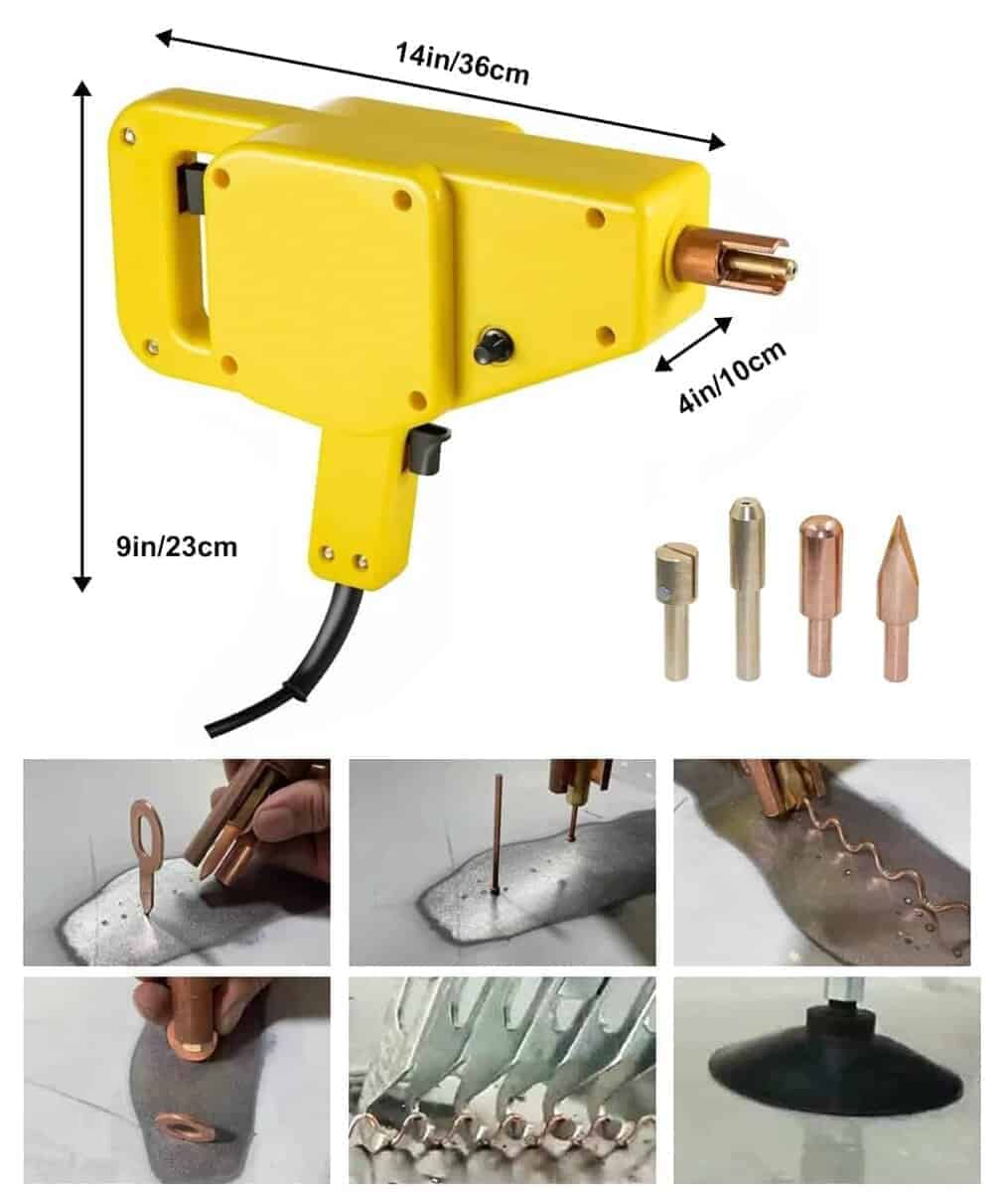 14in/36cm

4in/10cm

9in/23cm