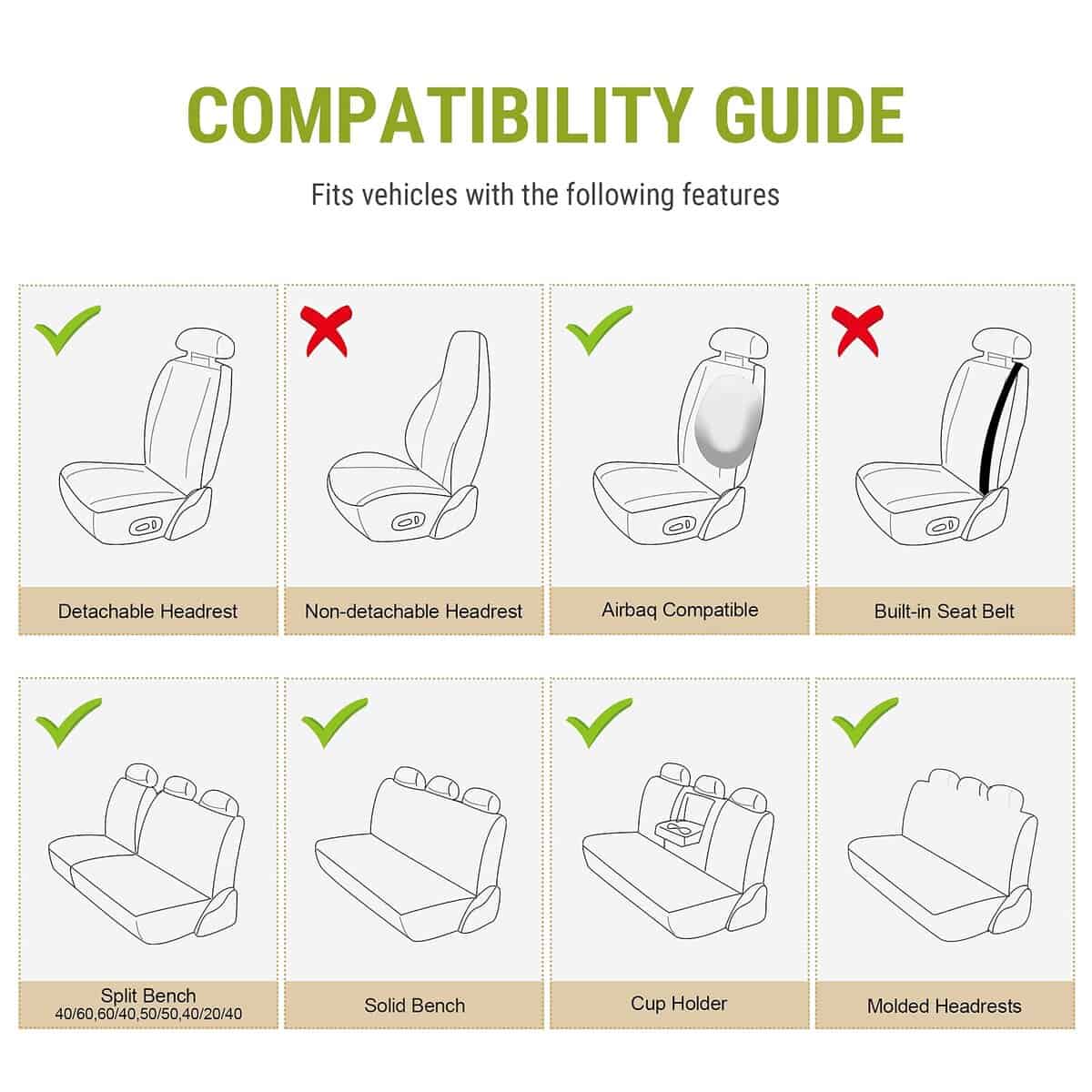 COMPATIBILITY GUIDE

Fits vehicles with the following features

Detachable Headrest

Non-detachable Headrest

Airbaq Compatible

Built-in Seat Belt

Split Bench
40/60,60/40,50/50,40/20/40

Solid Bench

Cup Holder

Molded Headrests