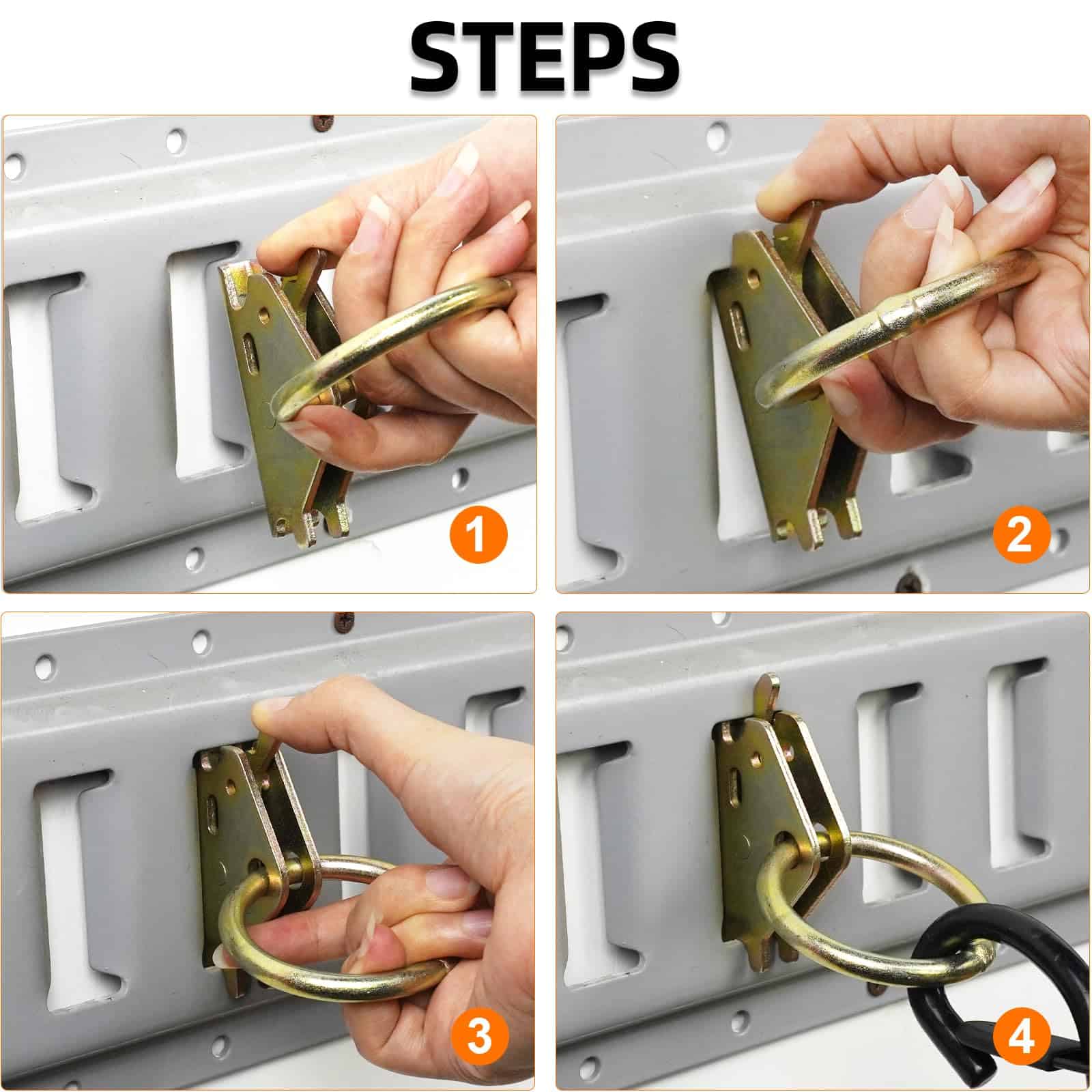 STEPS

1

2

3

4